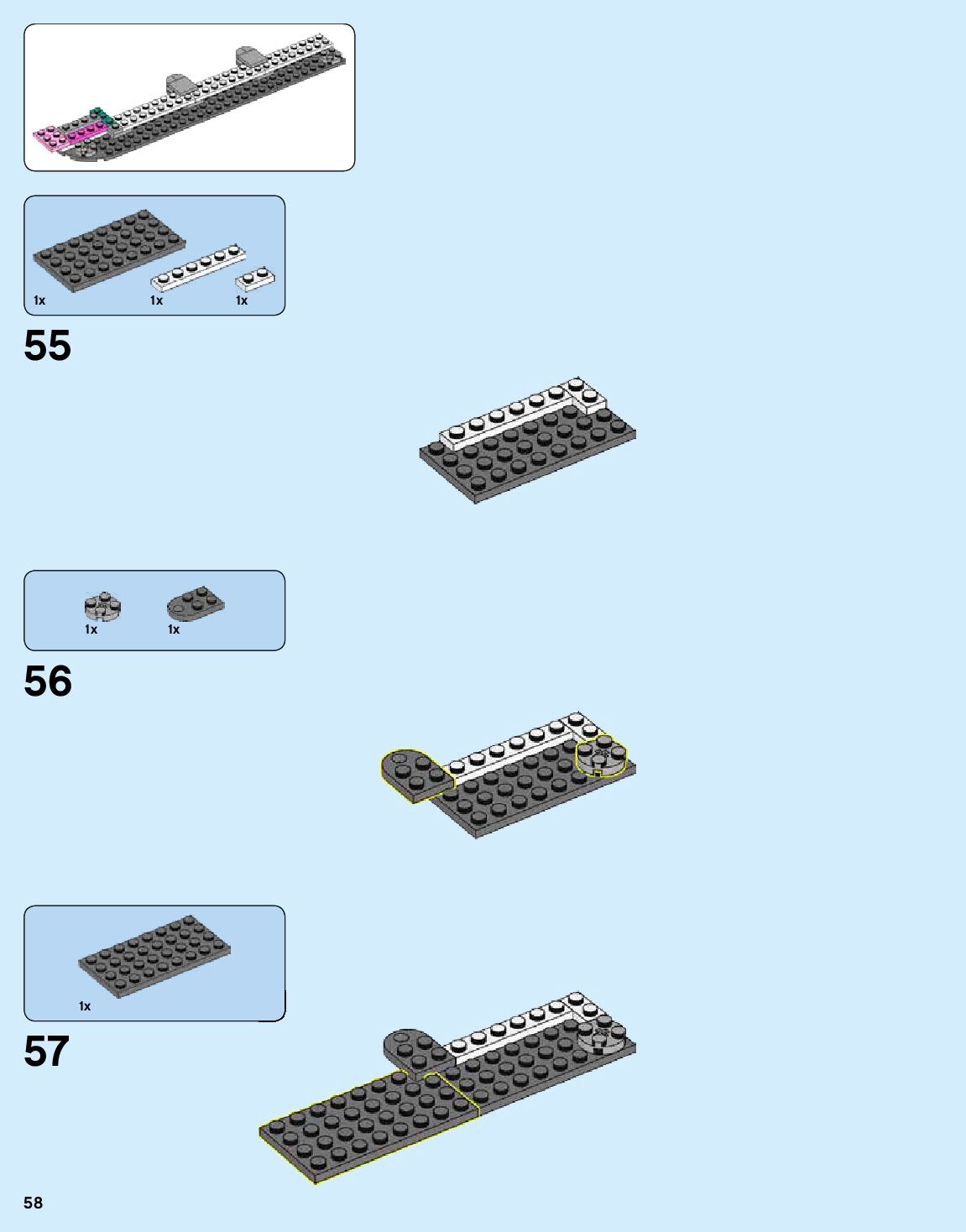 1x 1x 1x

55

1x 1x

56

1x

57

58