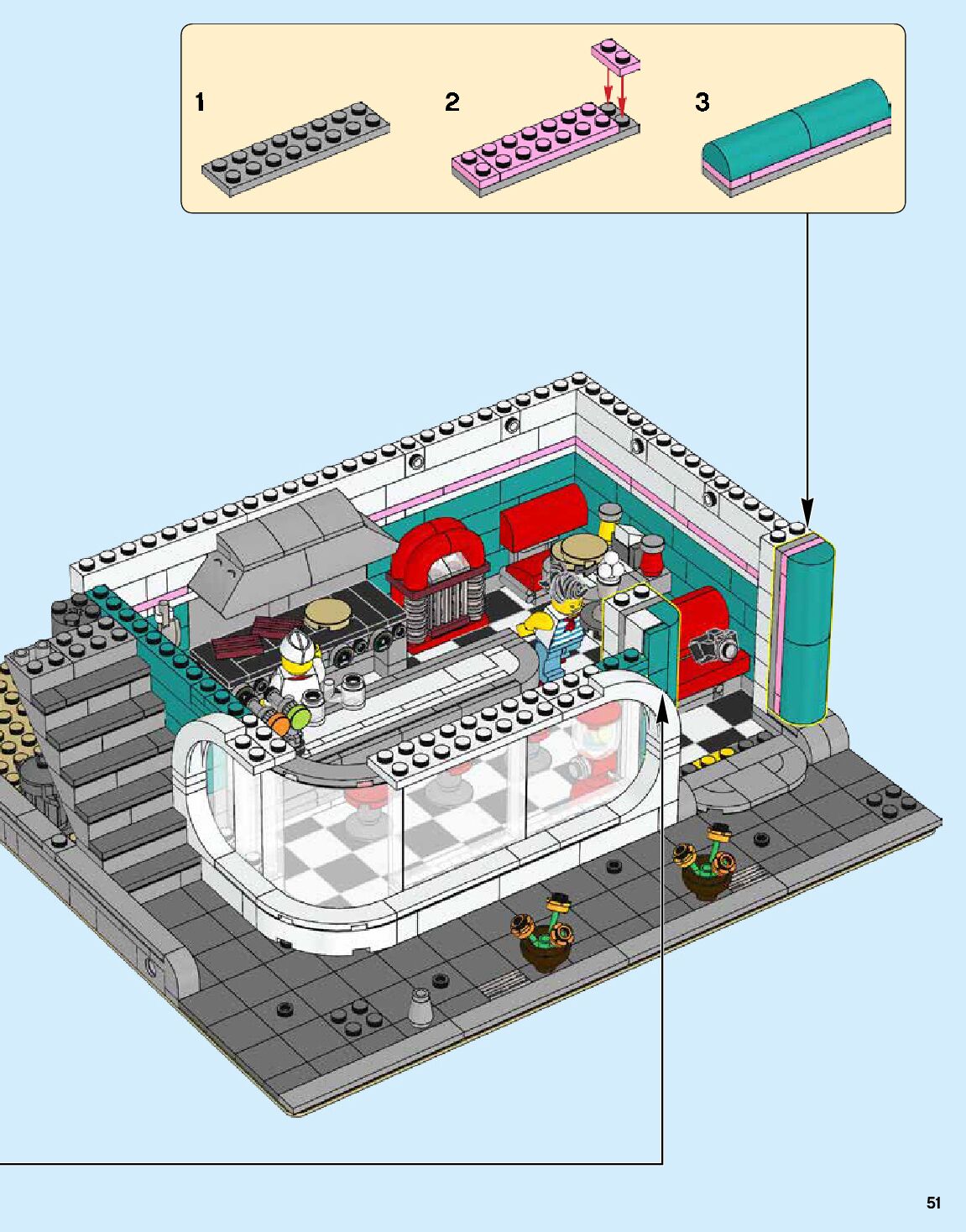 1

2

3

51