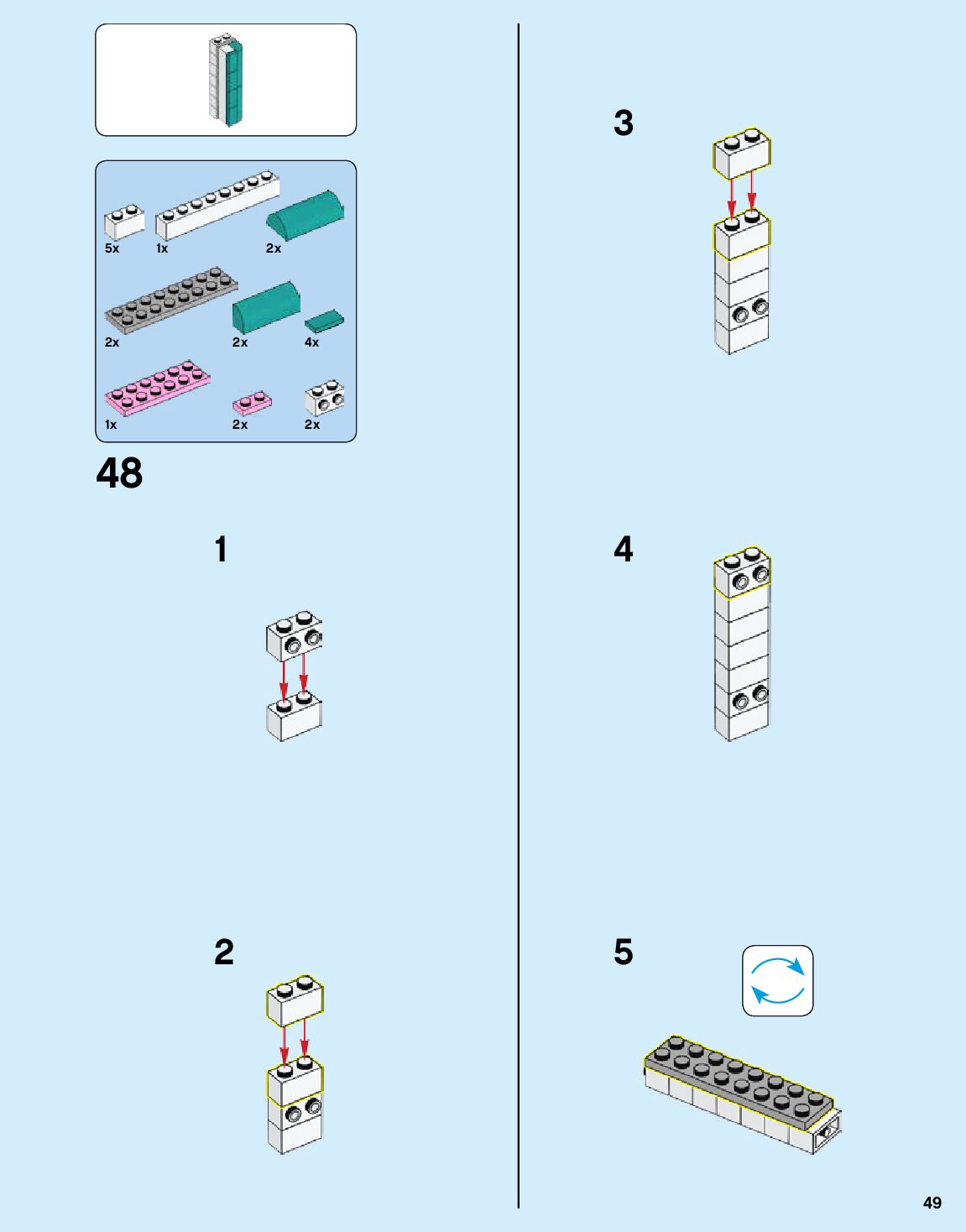 5x
1x
2x
2x
2x
4x
1x
2x
2x

48

1

2

3

4

5

49