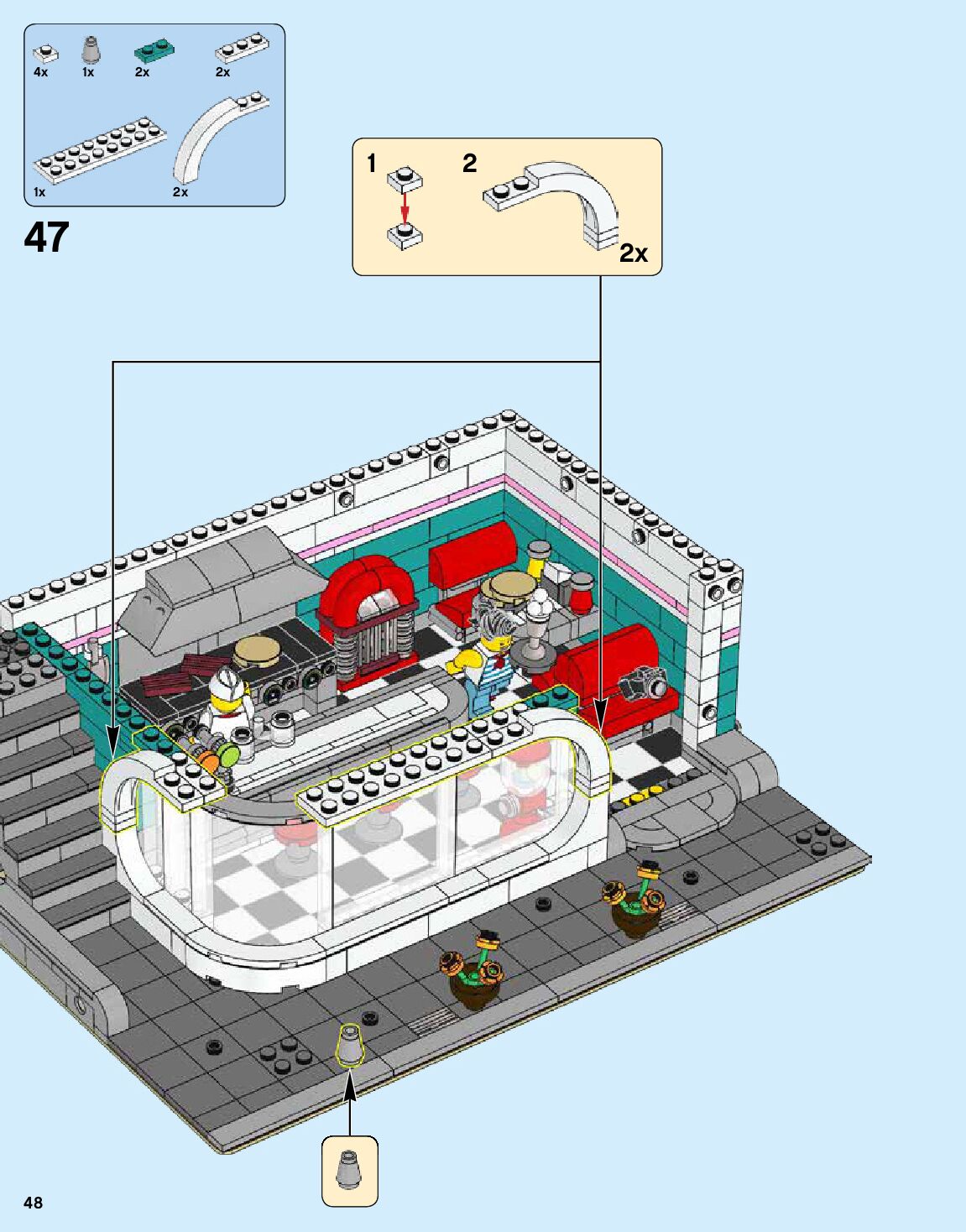 4x
1x
2x
2x
1x
2x

47

1
2
2x

48