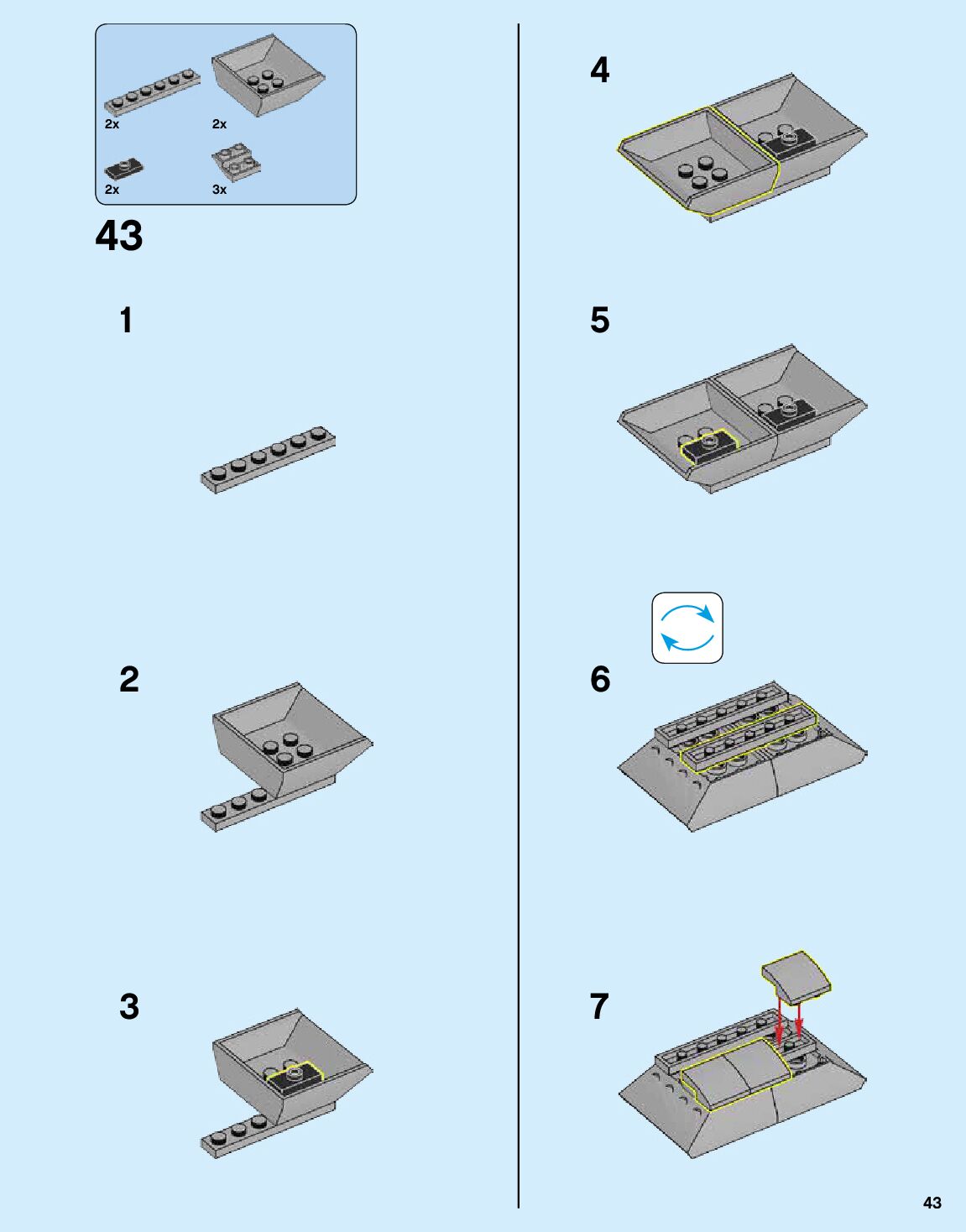 2x
2x
2x
3x

43

1

2

3

4

5

6

7

43