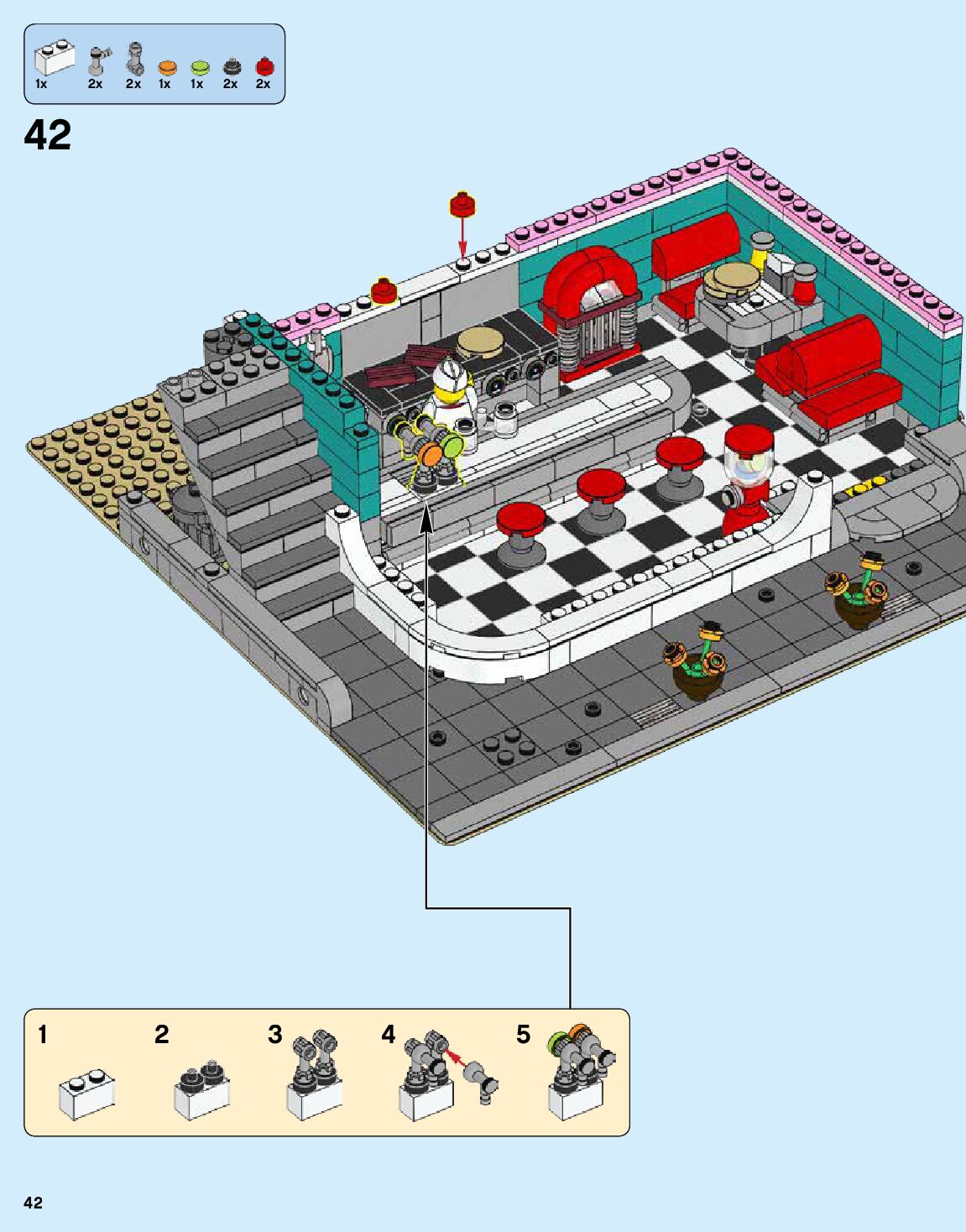 1x 2x 2x 1x 1x 2x 2x

42

1

2

3

4

5

42