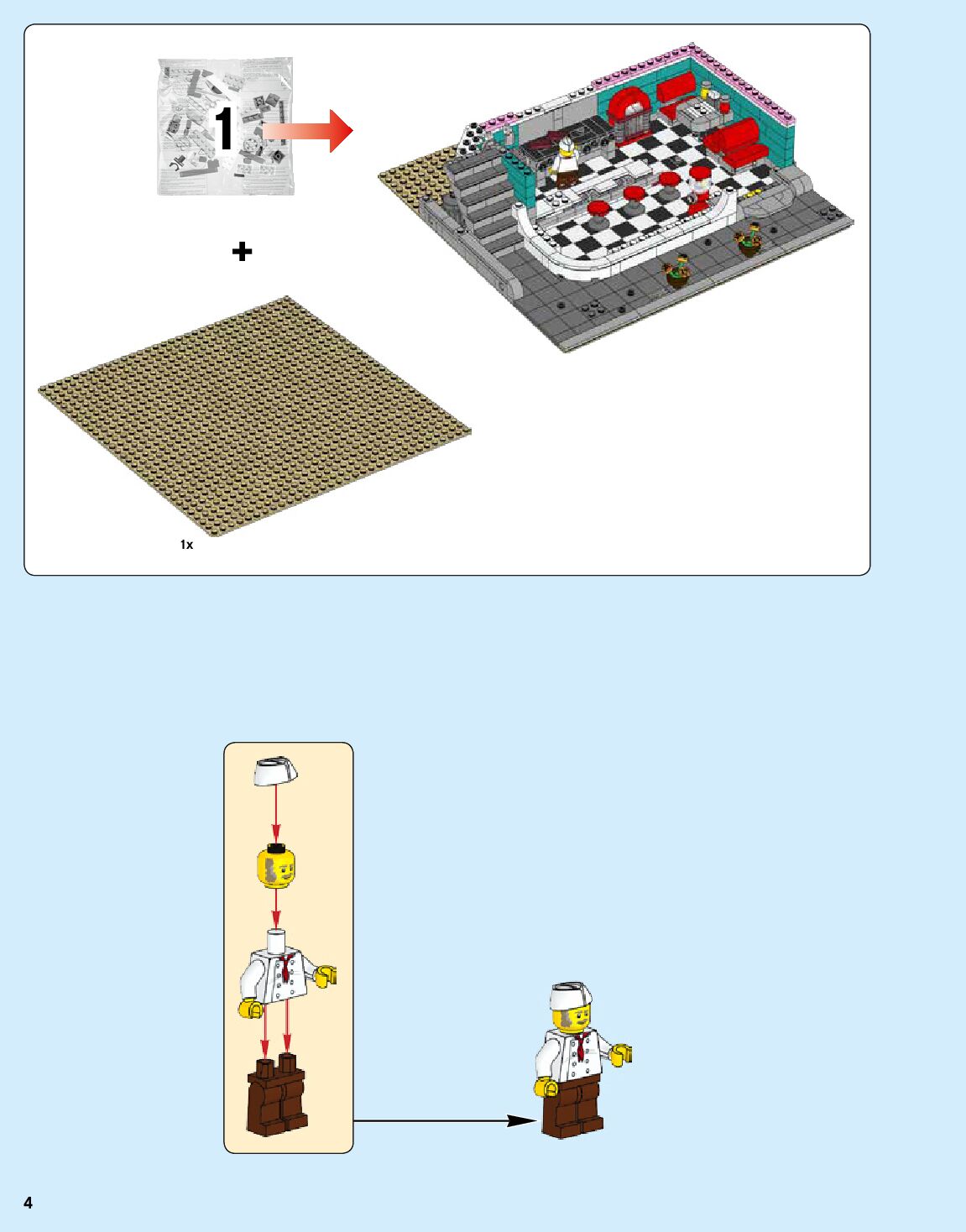 1

+

1x

4