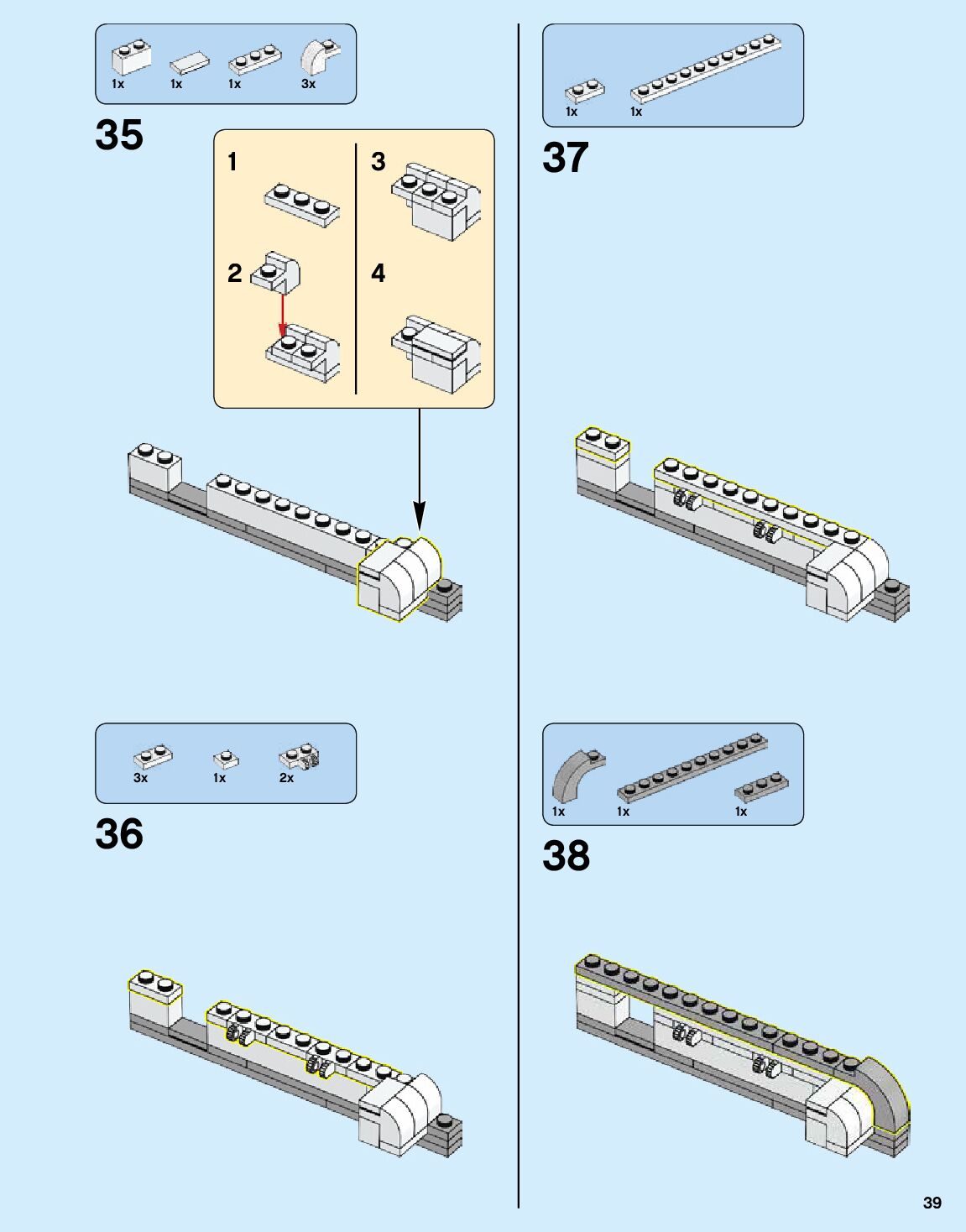 1x 1x 1x 3x

35

1

2

3

4

3x 1x 2x

36

1x 1x

37

1x 1x 1x

38

39