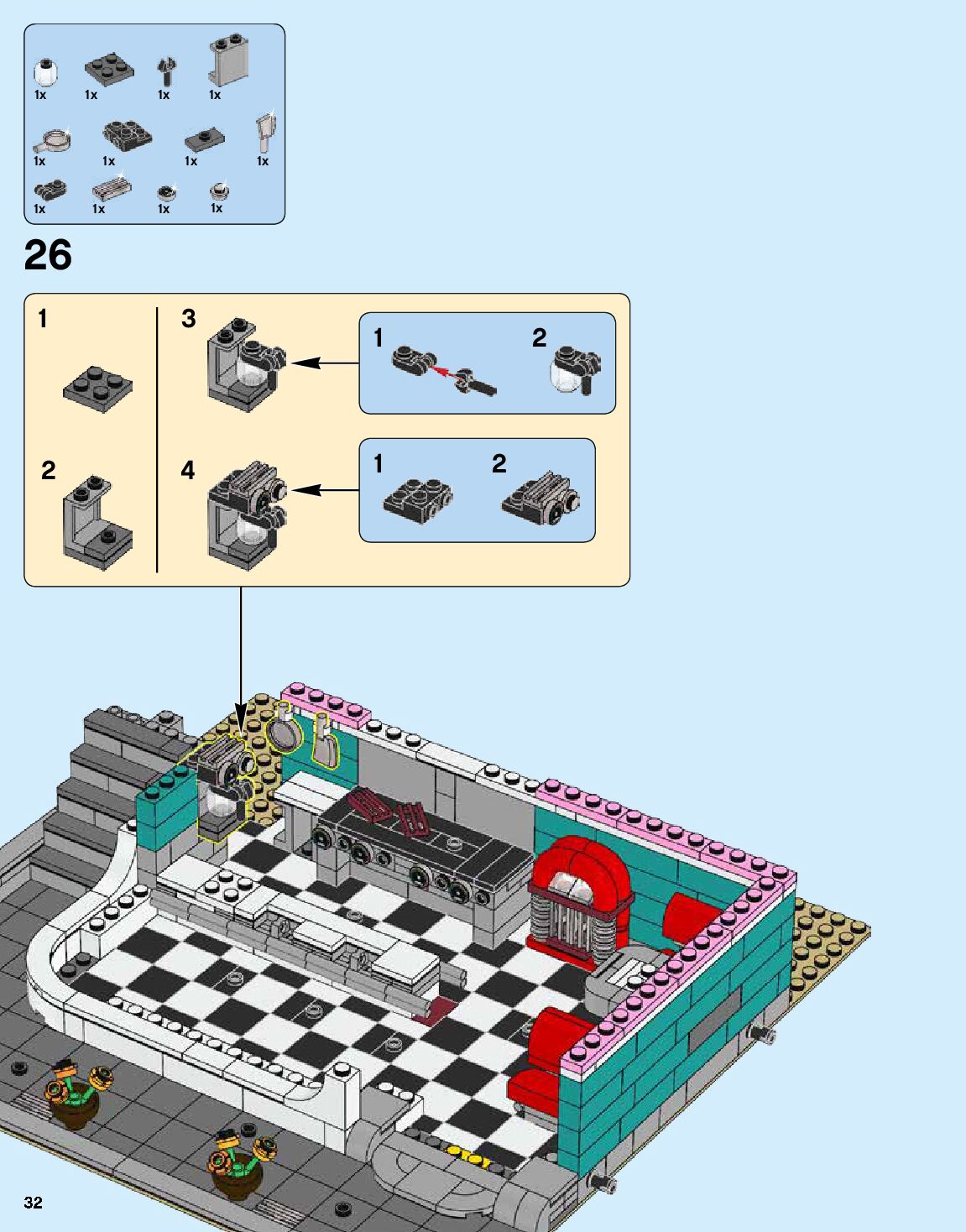 1x
1x
1x
1x
1x
1x
1x
1x
1x
1x
1x
1x

26

1

2

3

4

1
2

1
2

32