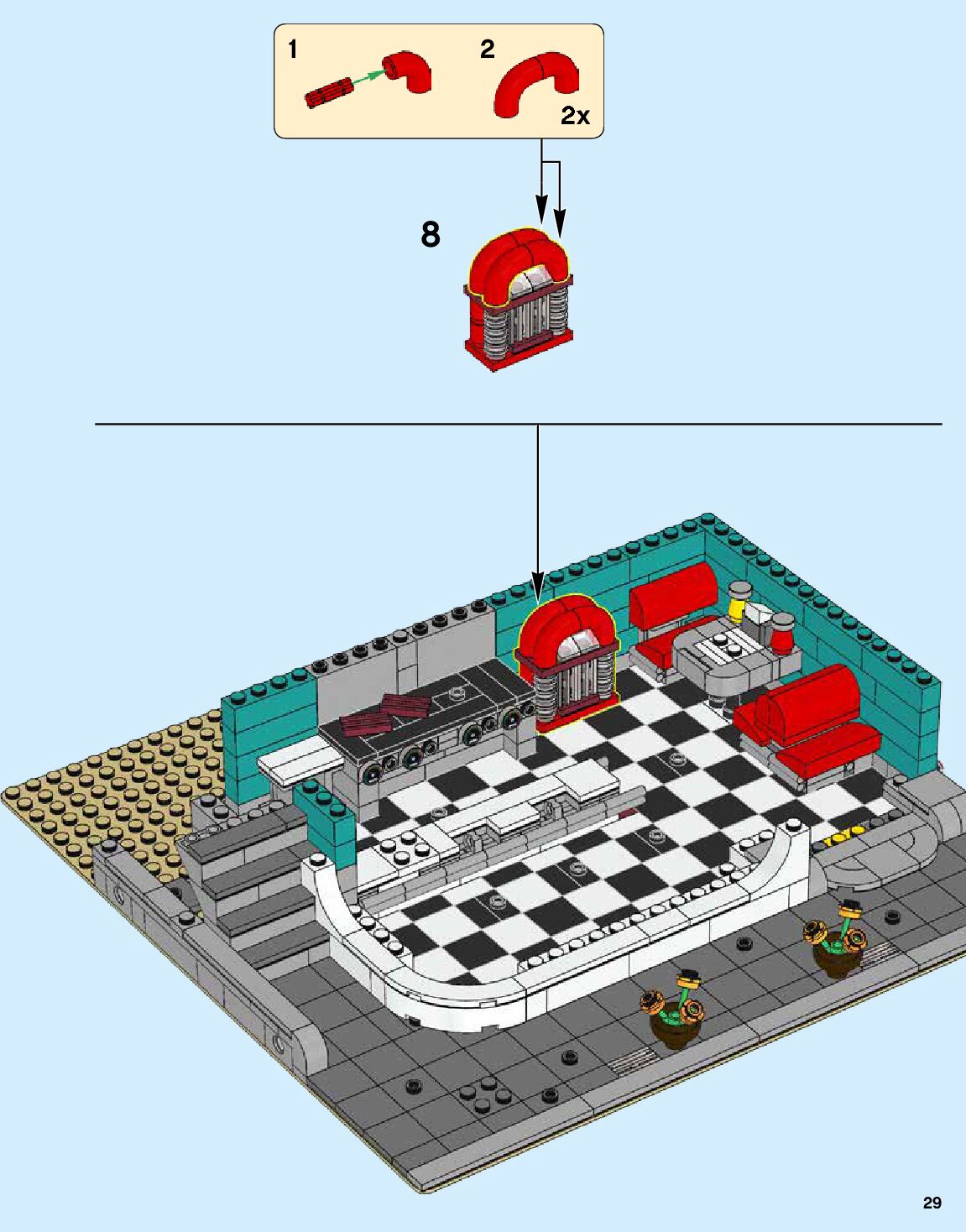 1
2
2x
8
29