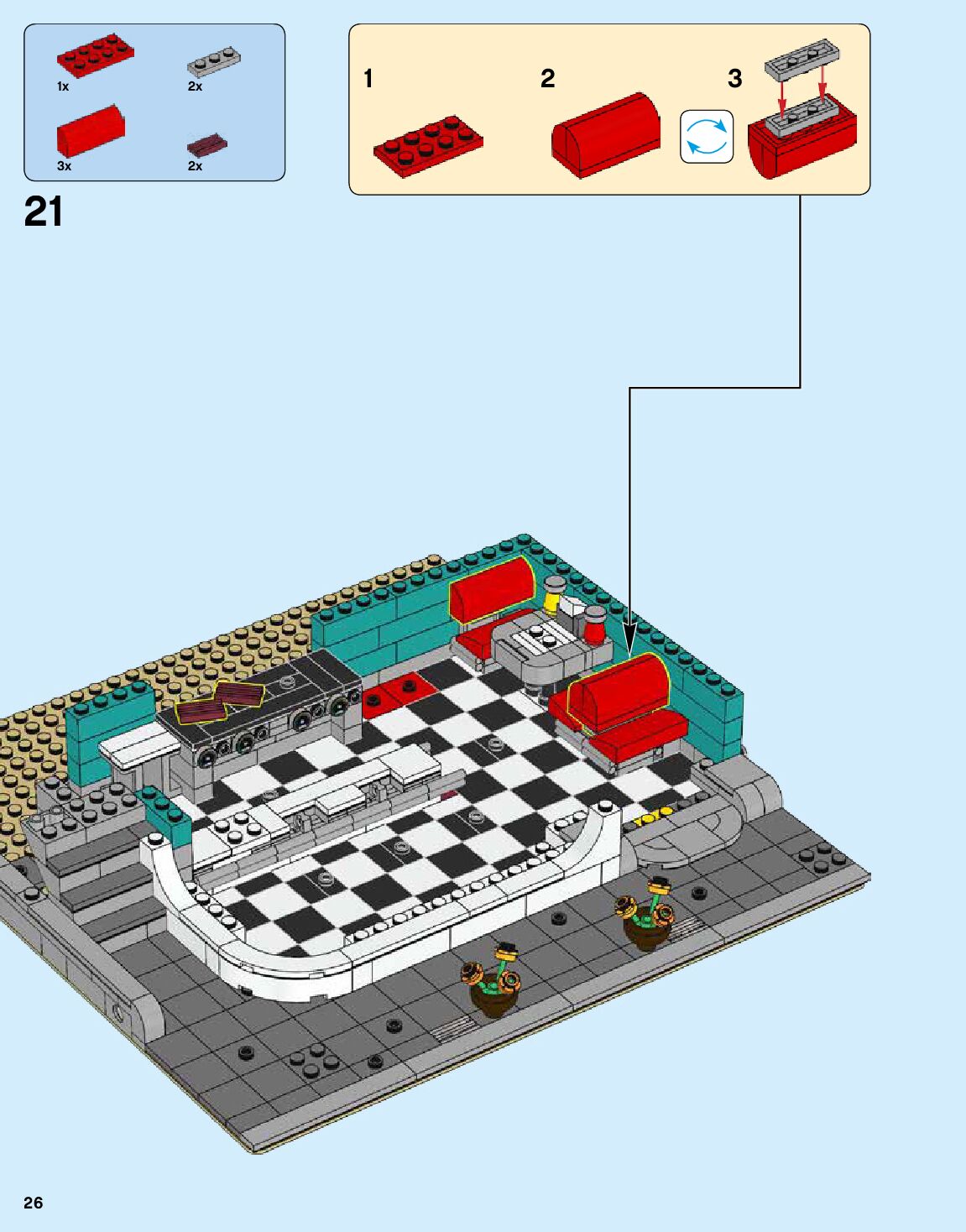 1x
2x
3x
2x
21
1
2
3
26