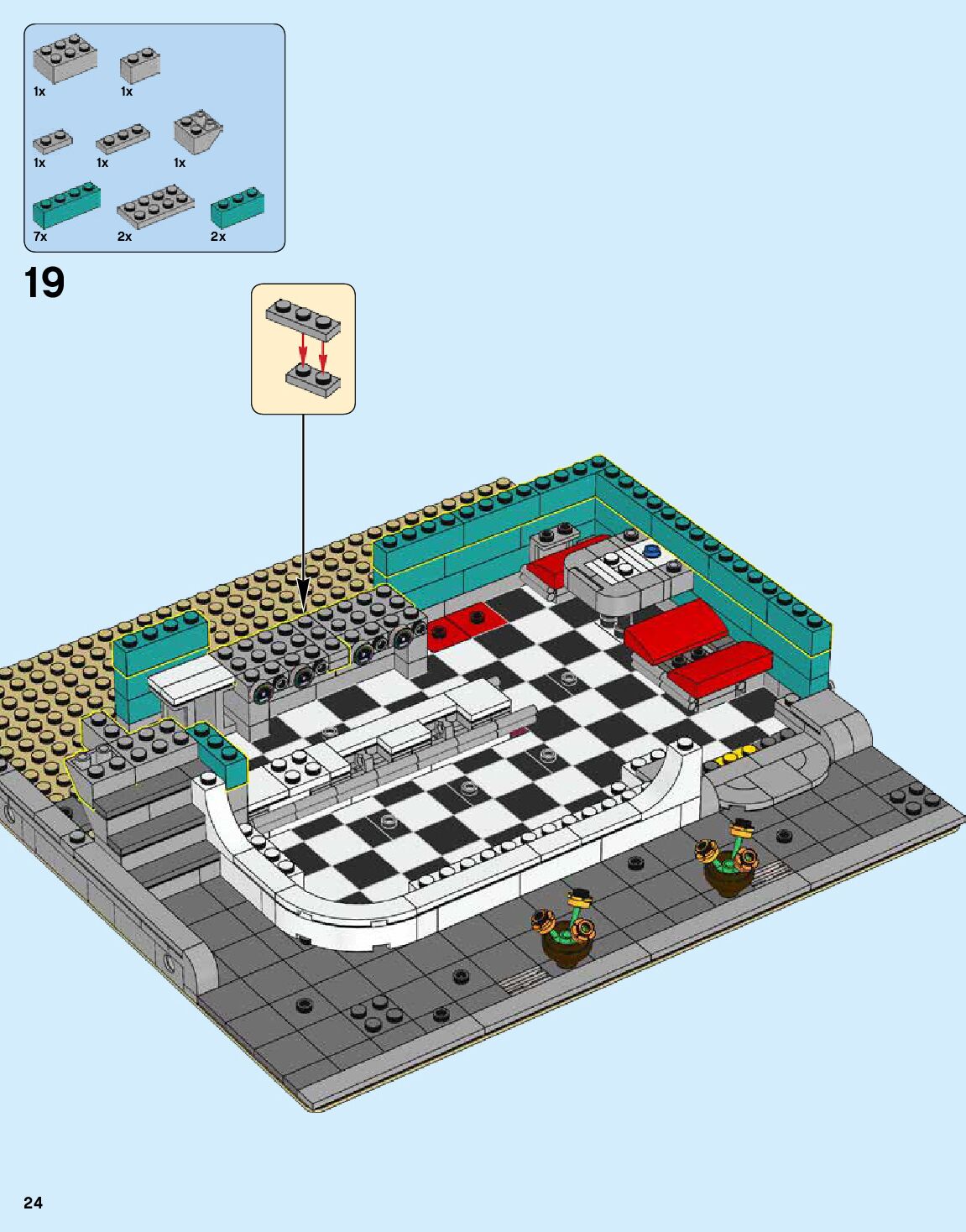 1x
1x
1x
1x
1x
7x
2x
2x
19
24