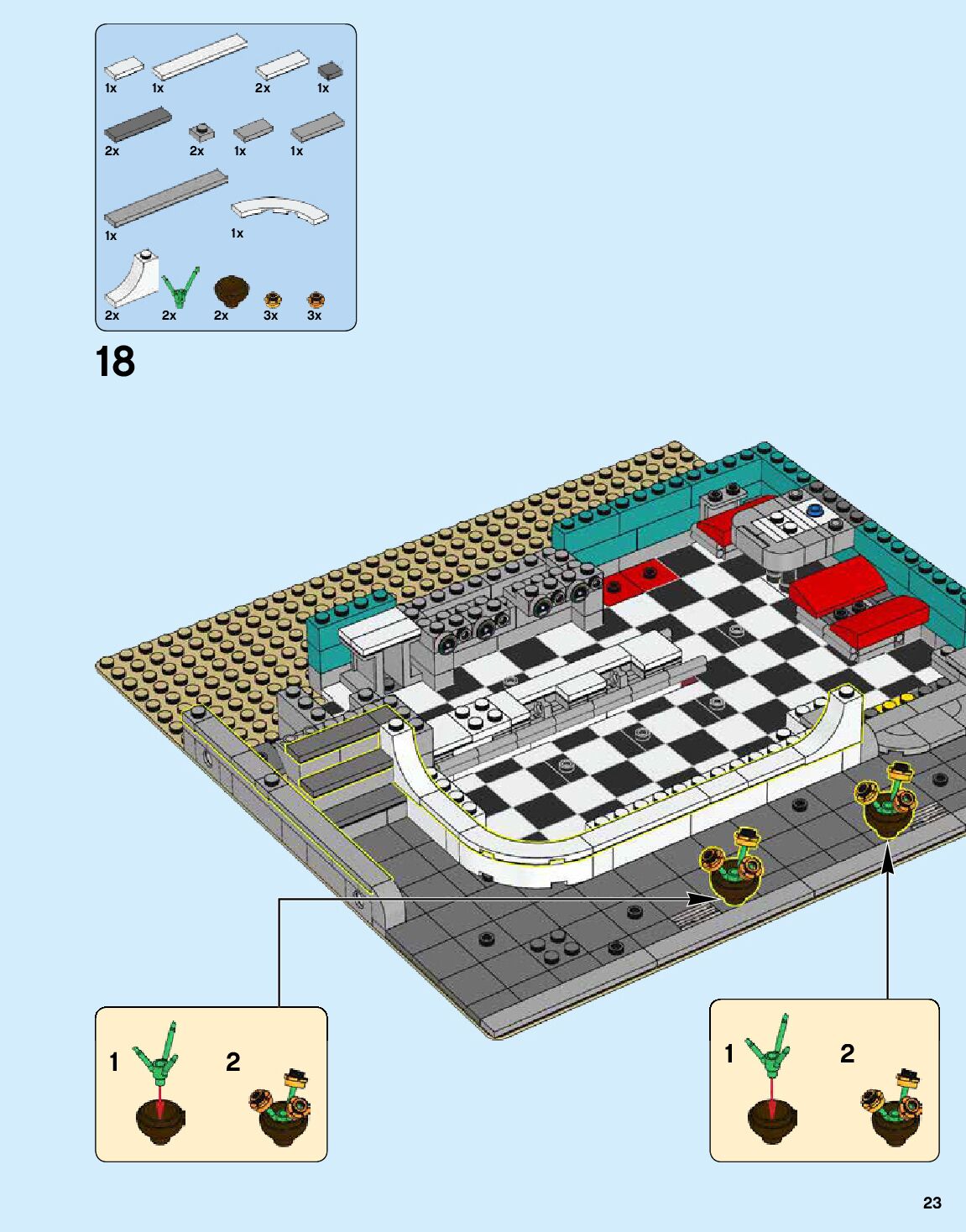 1x 1x 2x 1x
2x 2x 1x 1x
1x 1x
2x 2x 2x 3x 3x

18

1 2

1 2

23