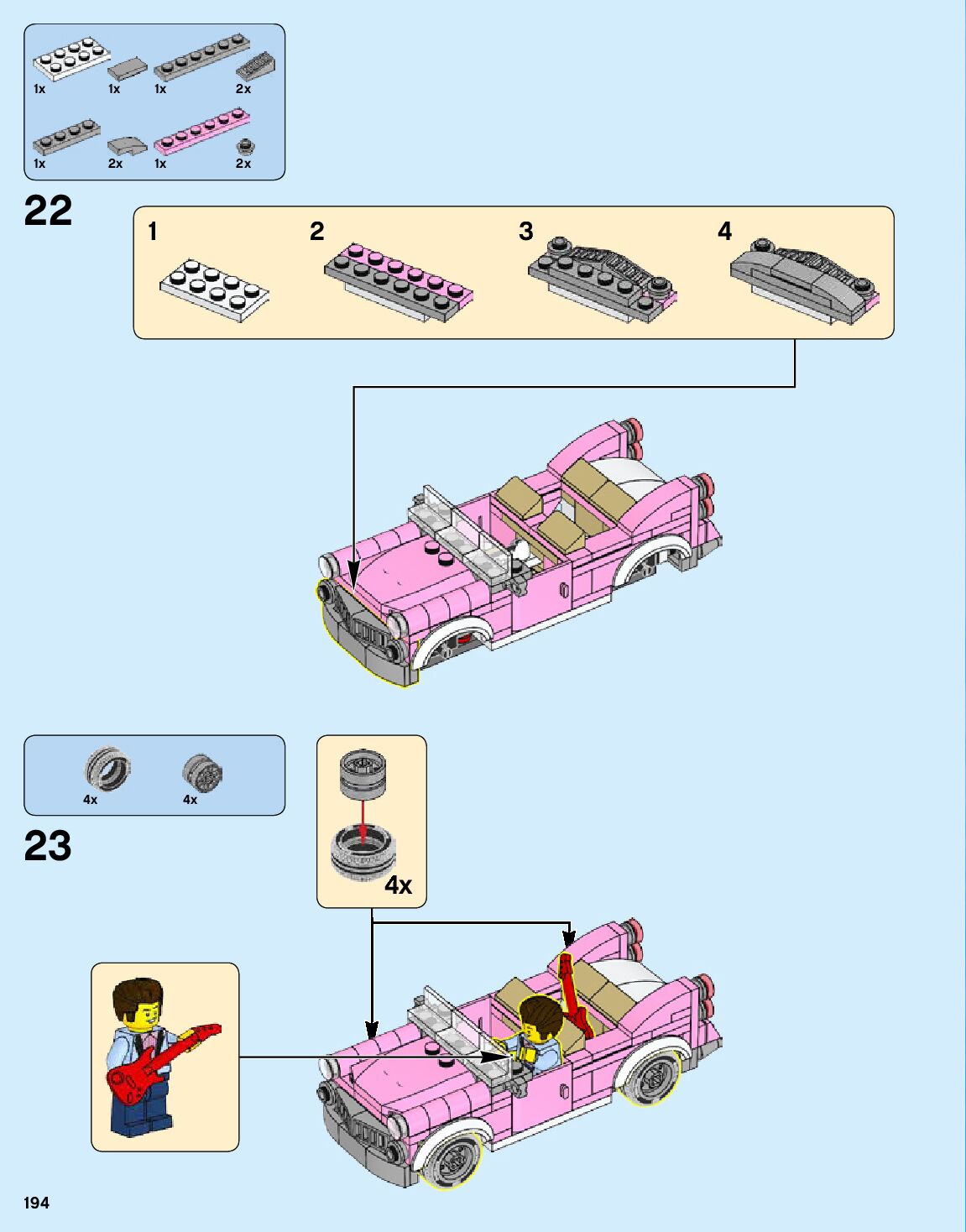 1x 1x 1x 2x

1x 2x 1x 2x

22

1

2

3

4

4x 4x

23

4x

194