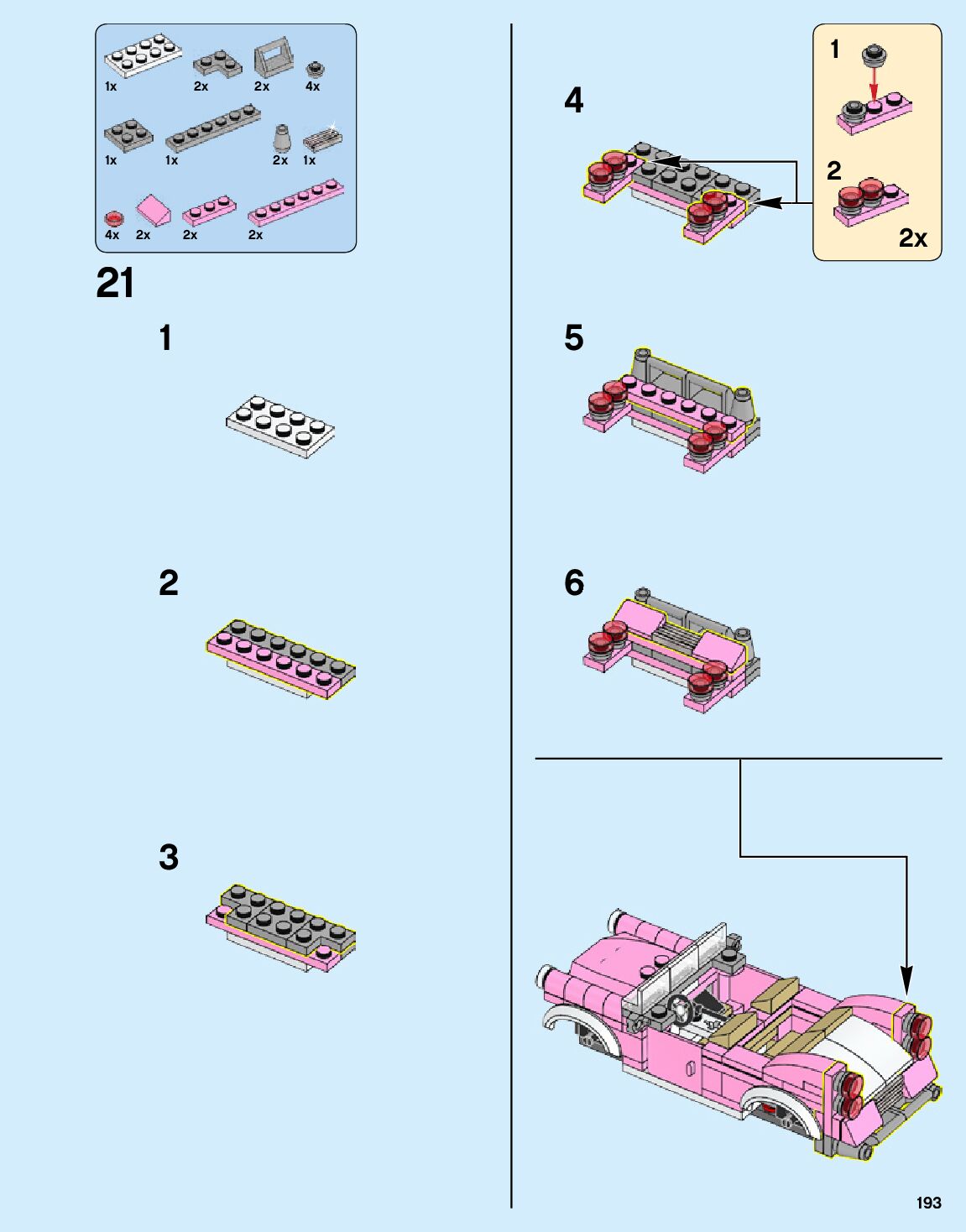 1x 2x 2x 4x
1x 1x 2x 1x
4x 2x 2x 2x

21

1

2

3

4

1

2

2x

5

6

193