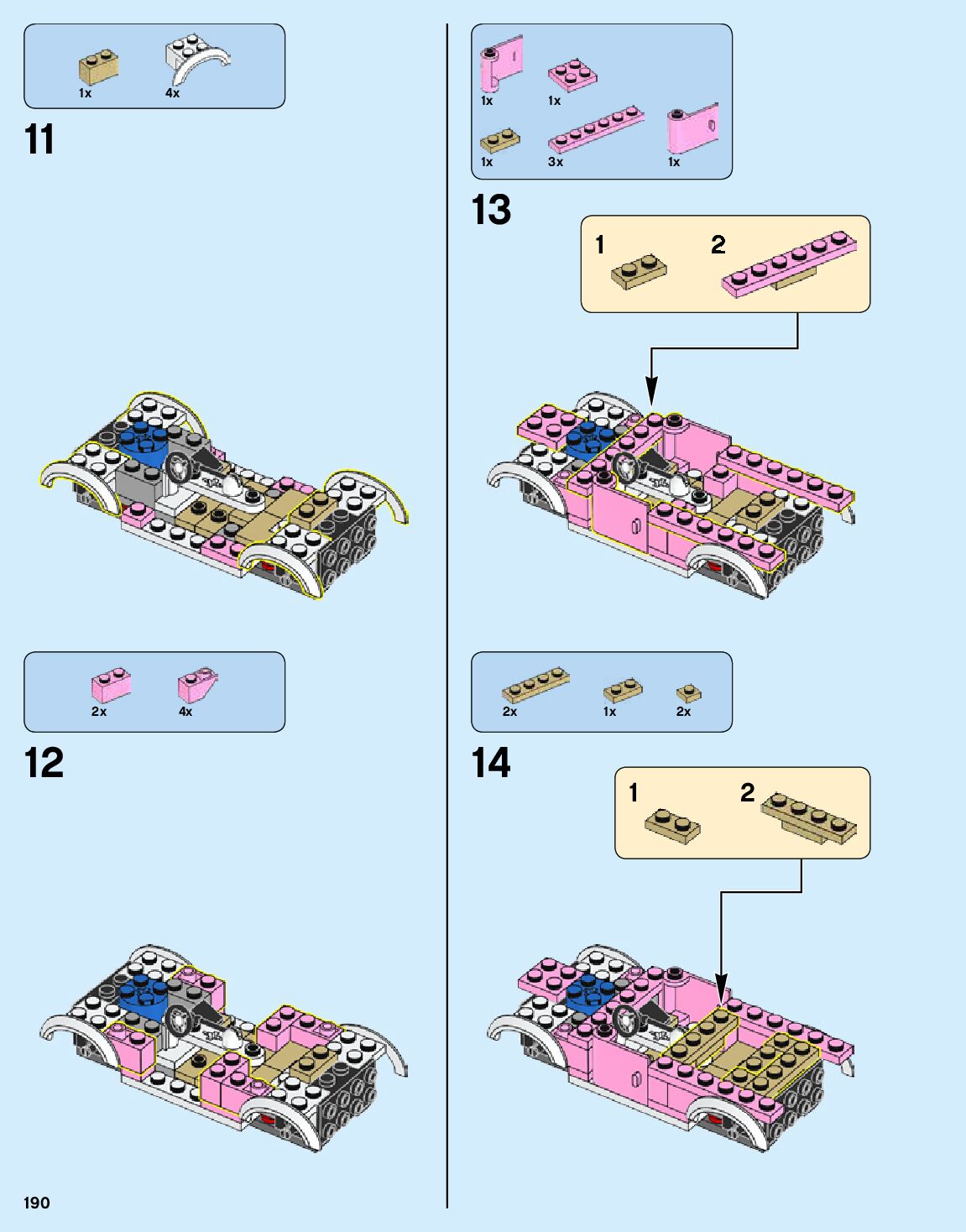 1x 4x

11

2x 4x

12

190

1x 1x

1x 3x 1x

13

1 2

2x 1x 2x

14

1 2