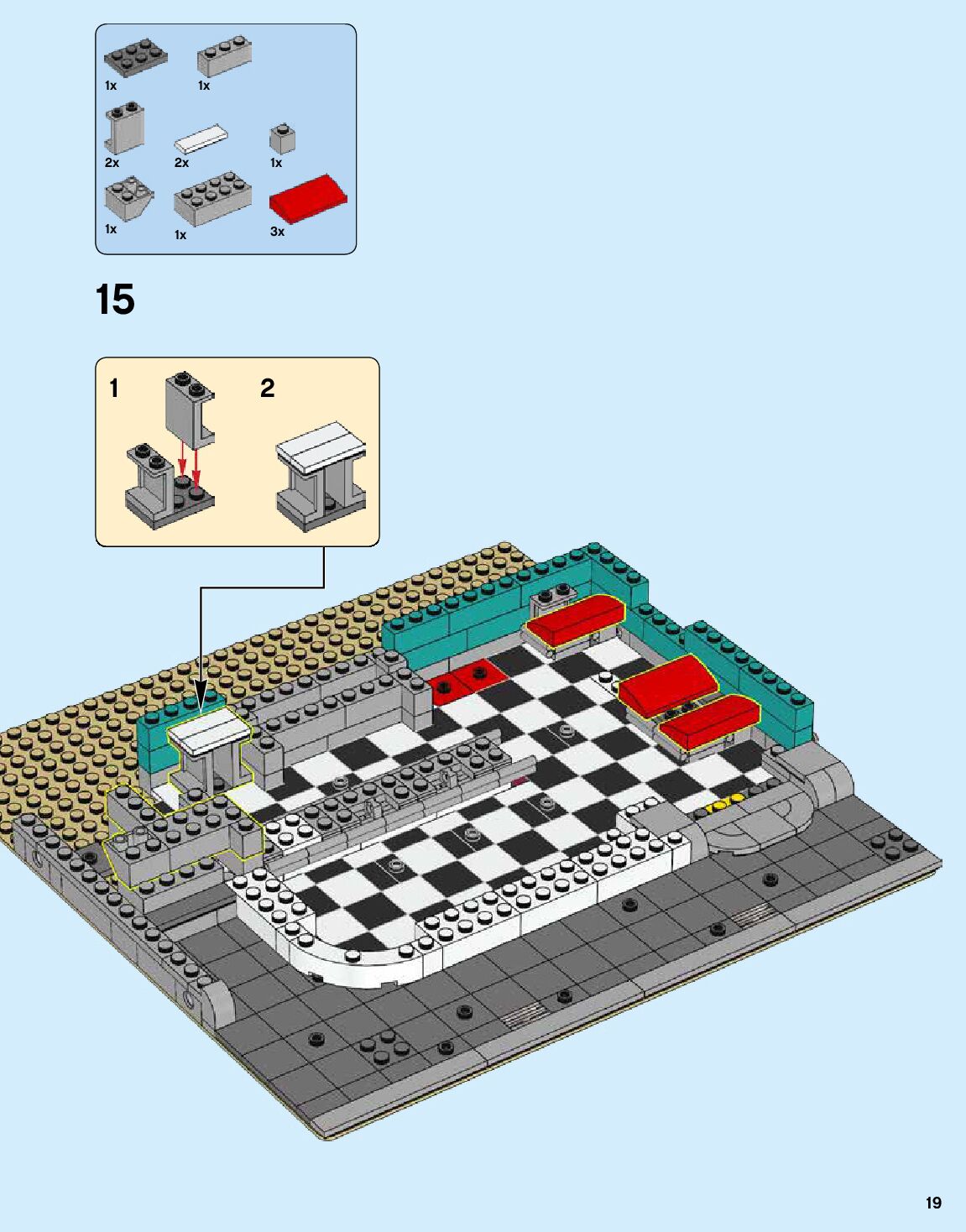 1x 1x

2x 2x 1x

1x 1x 3x

15

1 2

19