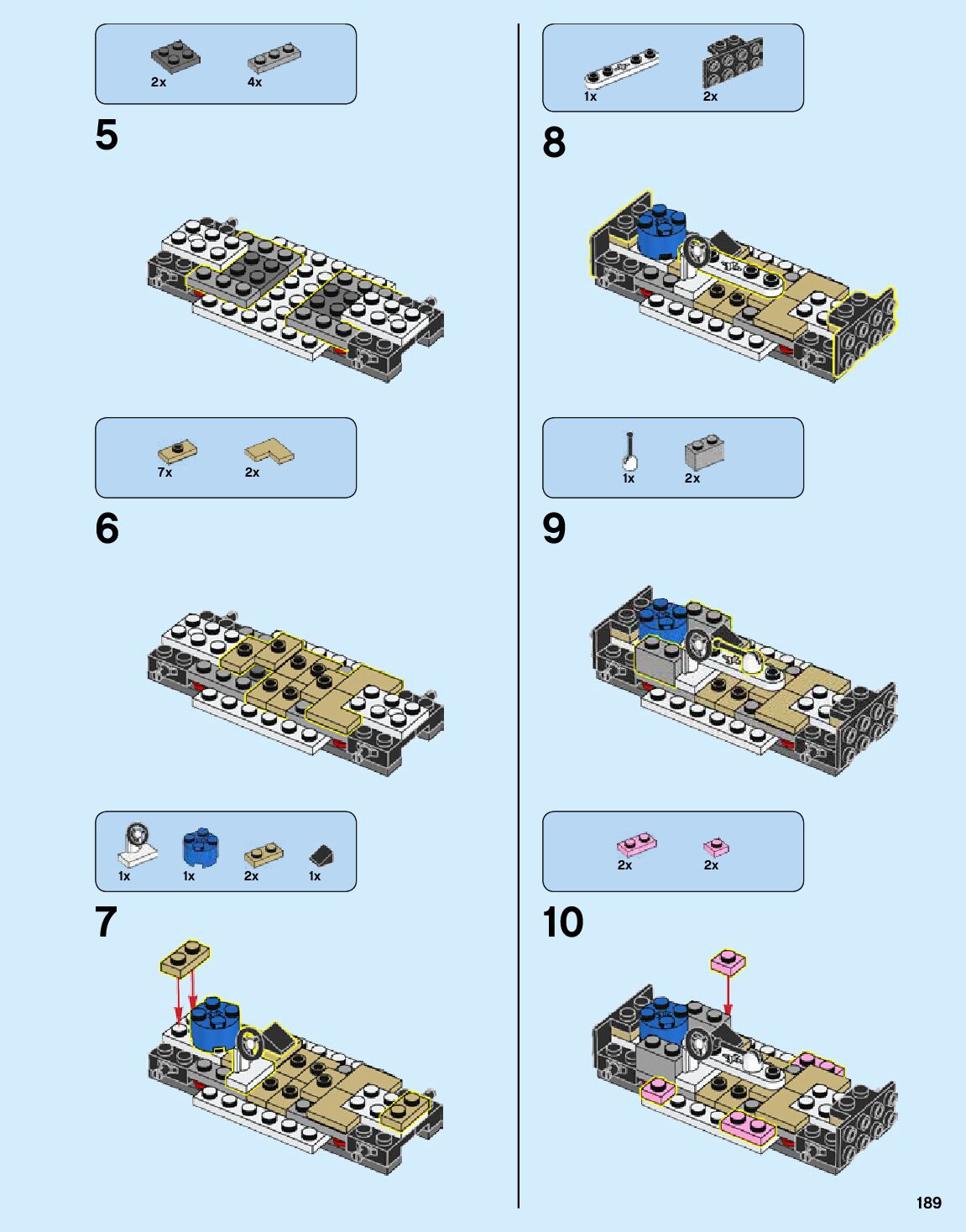 2x 4x

5

7x 2x

6

1x 1x 2x 1x

7

1x 2x

8

1x 2x

9

2x 2x

10

189