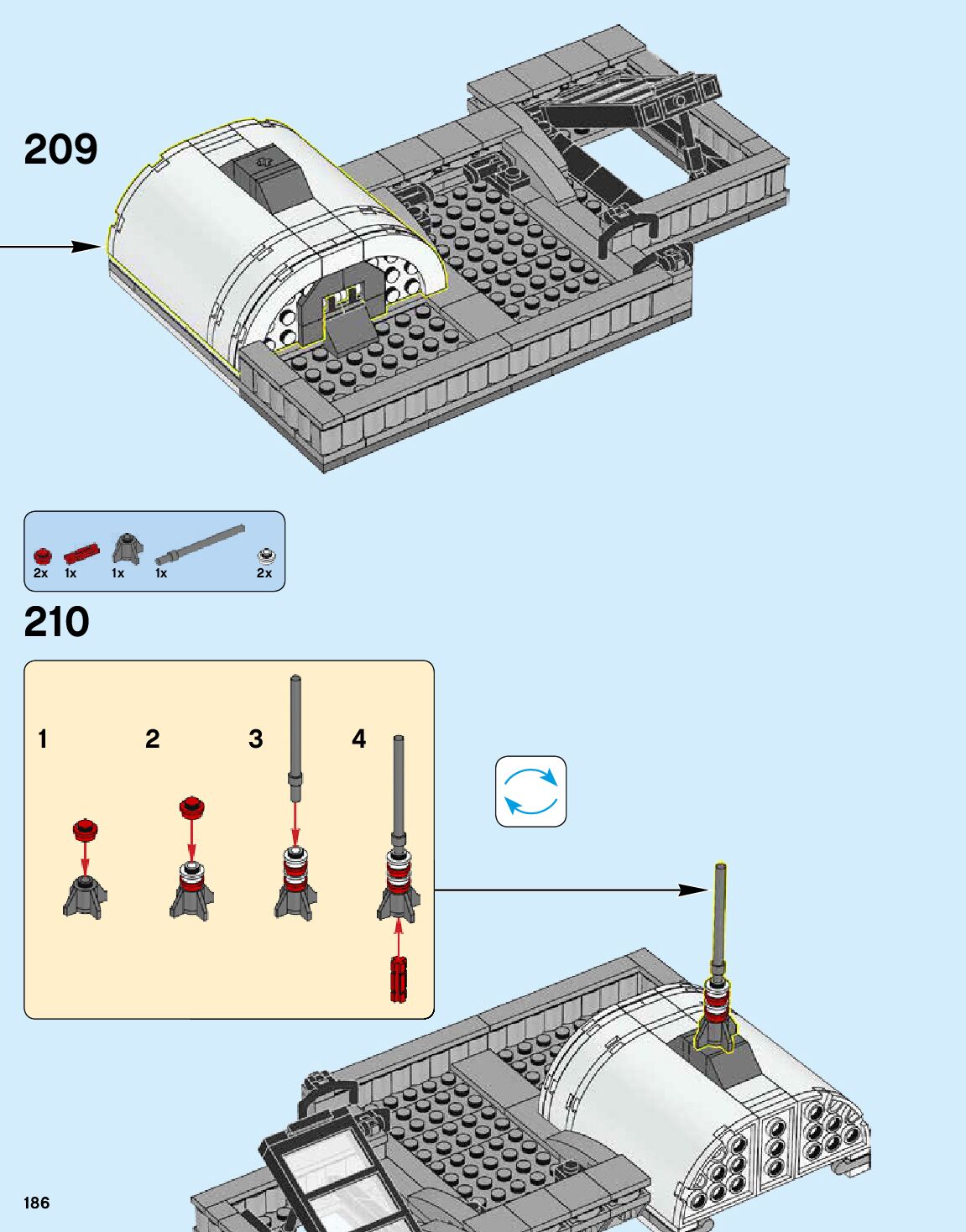 209

2x 1x 1x 1x 2x

210

1 2 3 4

186