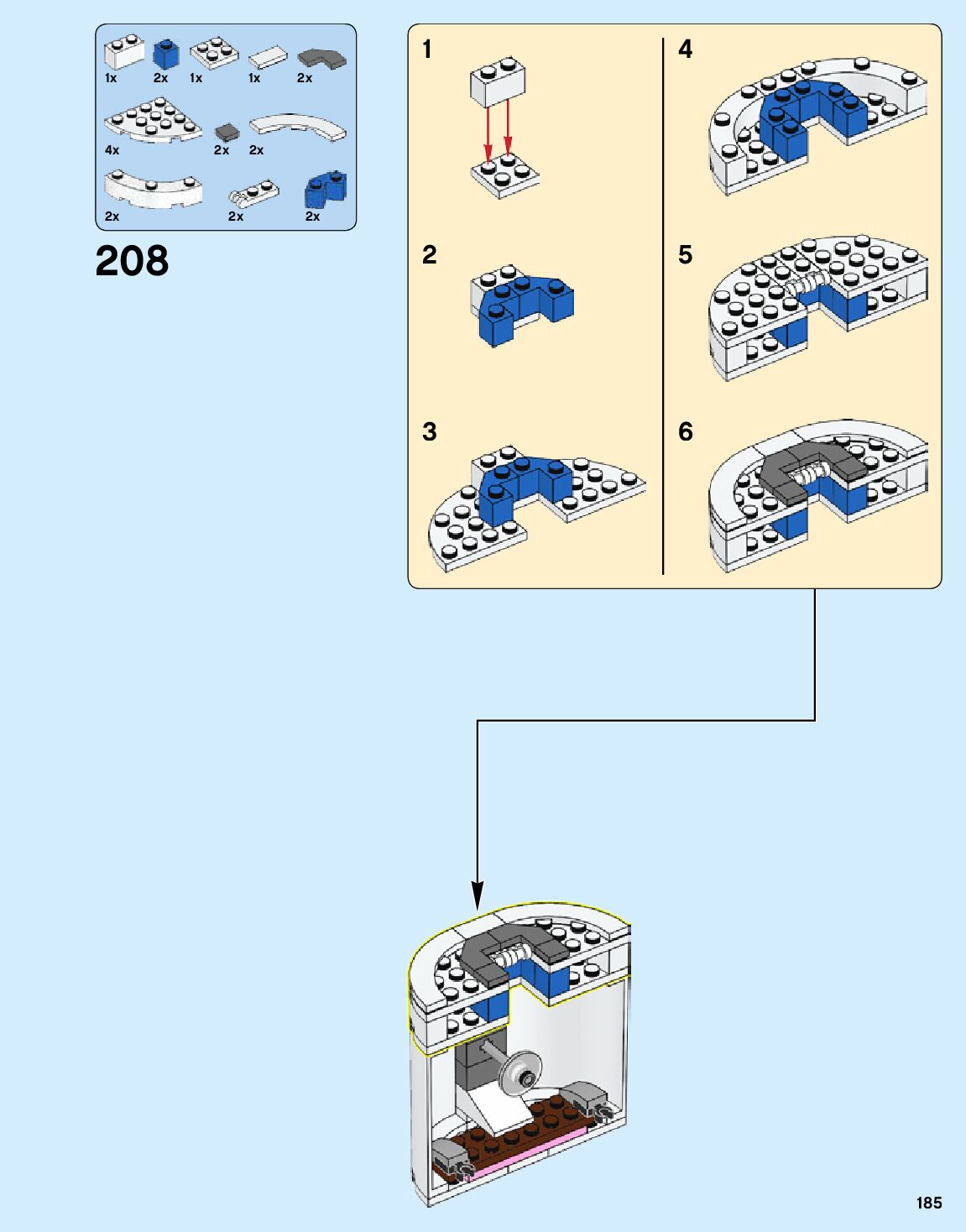 1x 2x 1x 1x 2x

4x 2x 2x

2x 2x 2x

208

1

2

3

4

5

6

185