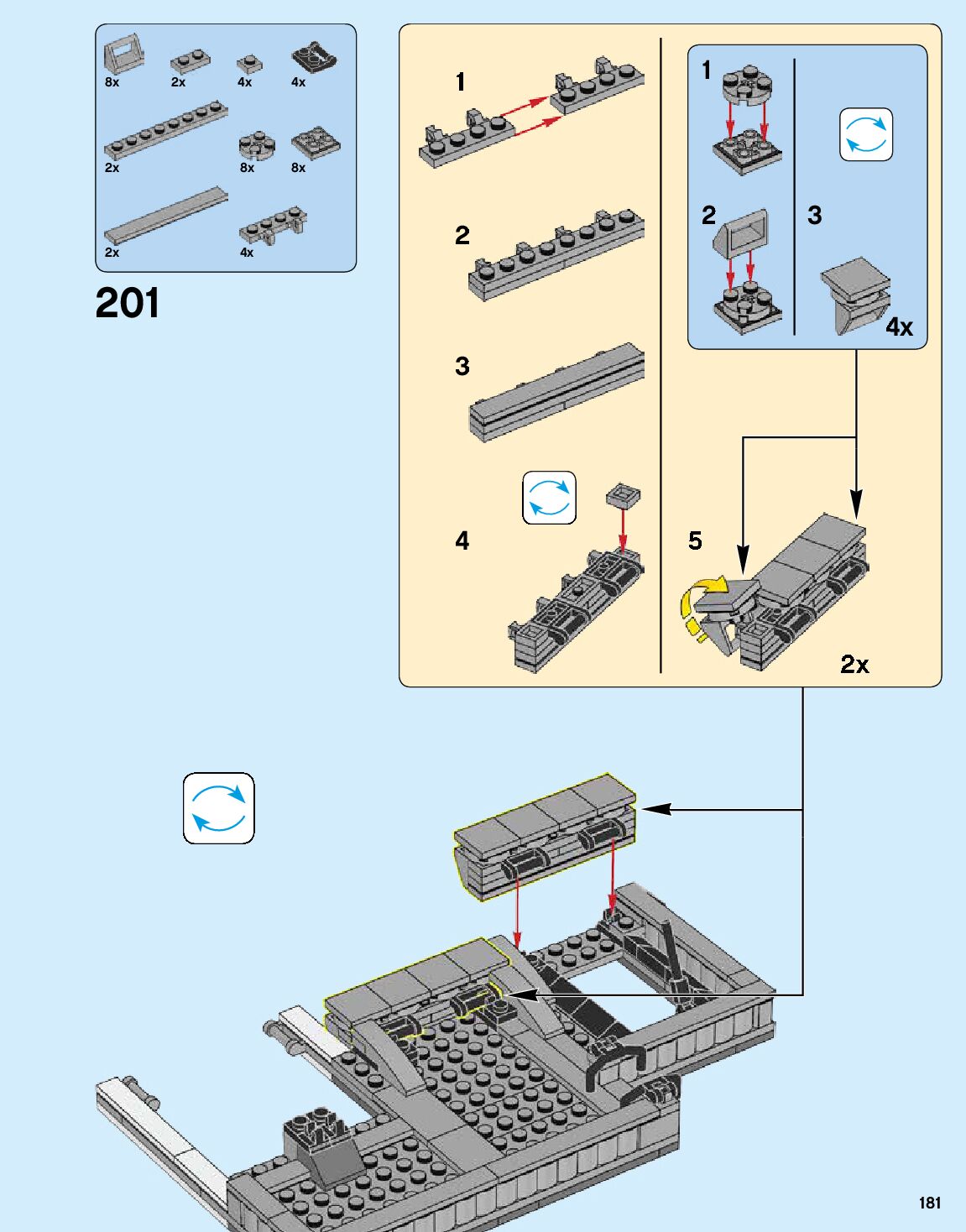 8x
2x
4x
4x
2x
8x
8x
2x
4x

201

1

2

3

4

1

2

3

4x

5

2x

181