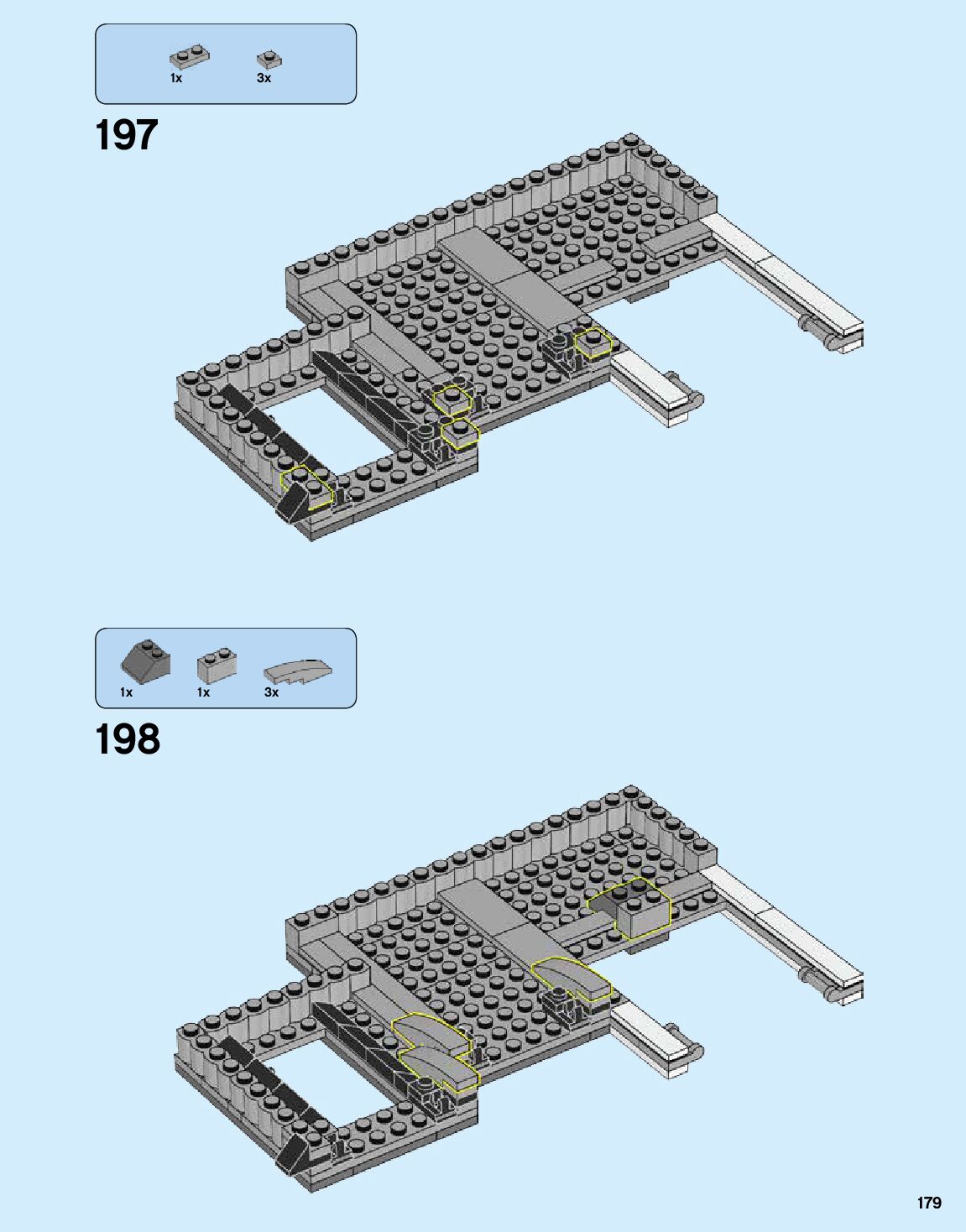 1x 3x

197

1x 1x 3x

198

179