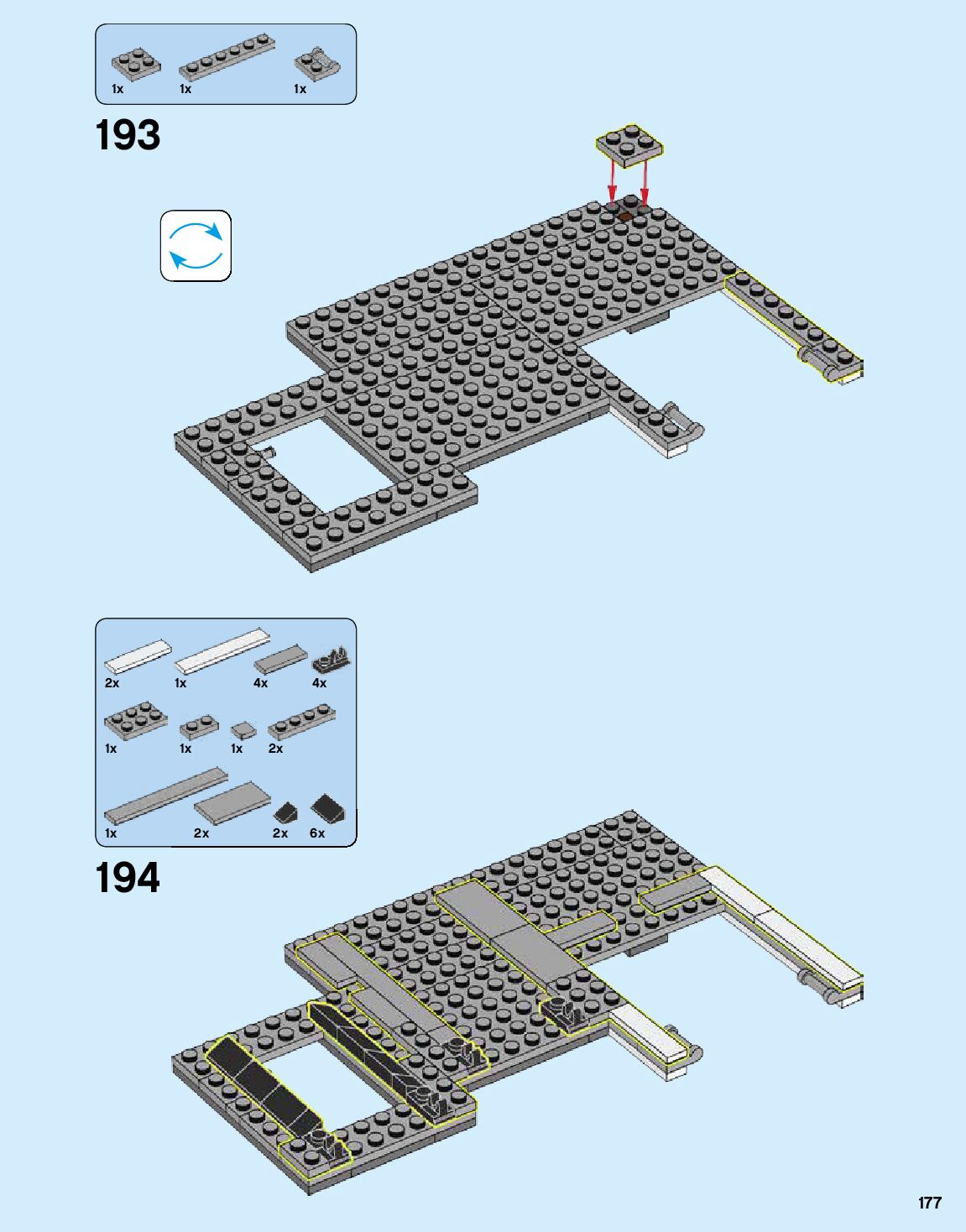 1x 1x 1x

193

2x 1x 4x 4x

1x 1x 1x 2x

1x 2x 2x 6x

194

177