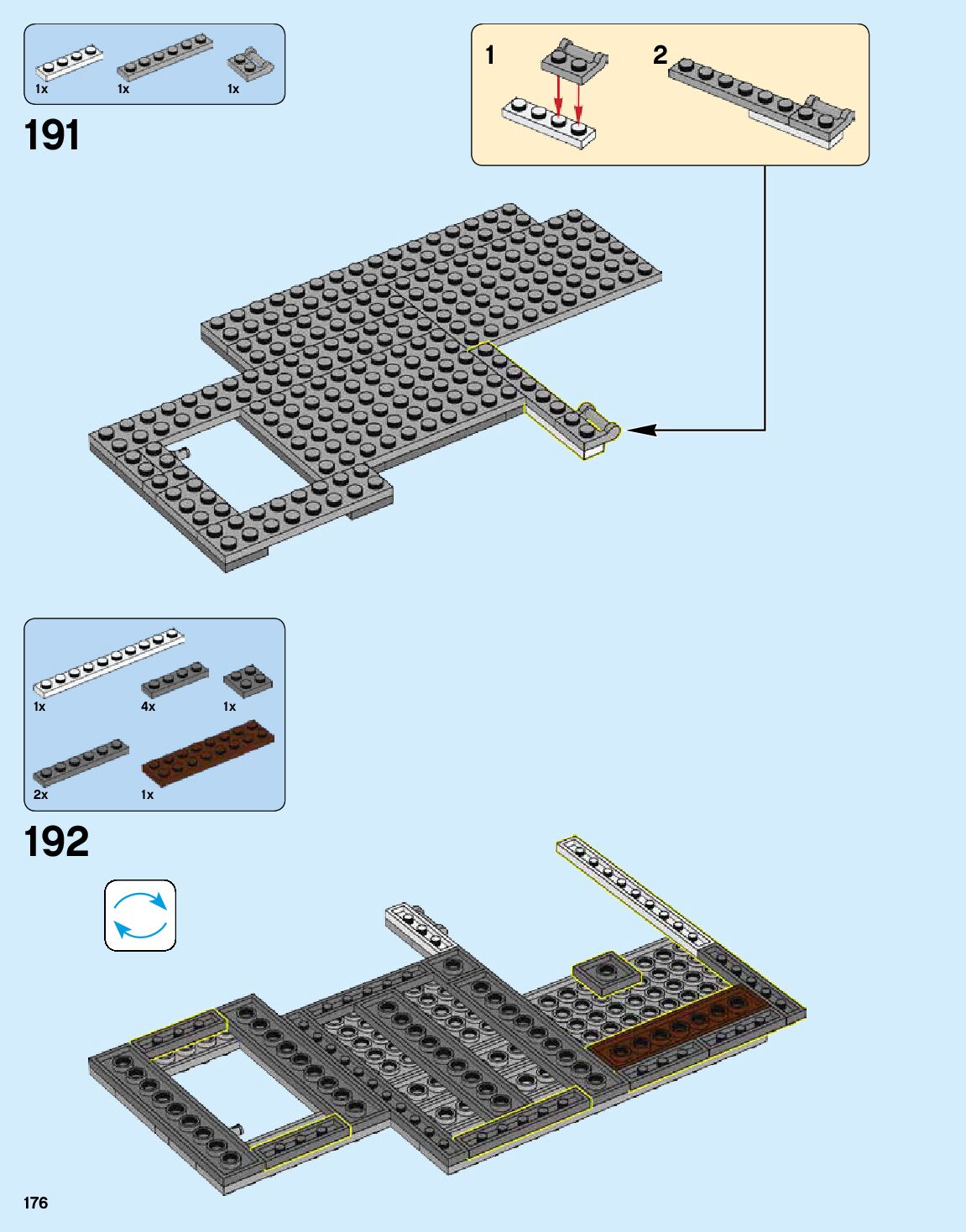 1x 1x 1x

191

1 2

1x 4x 1x

2x 1x

192

176