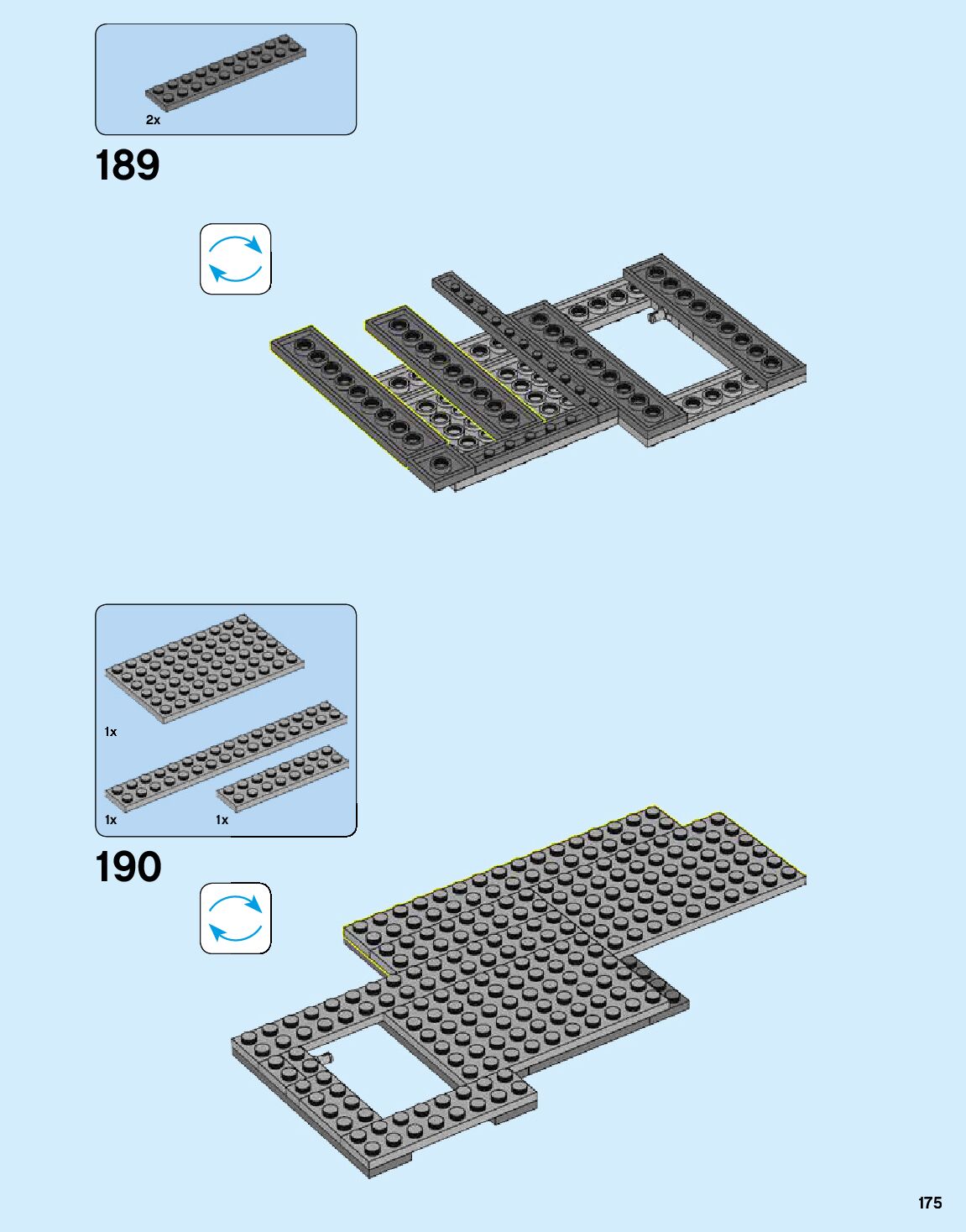 2x

189

1x

1x

1x

190

175