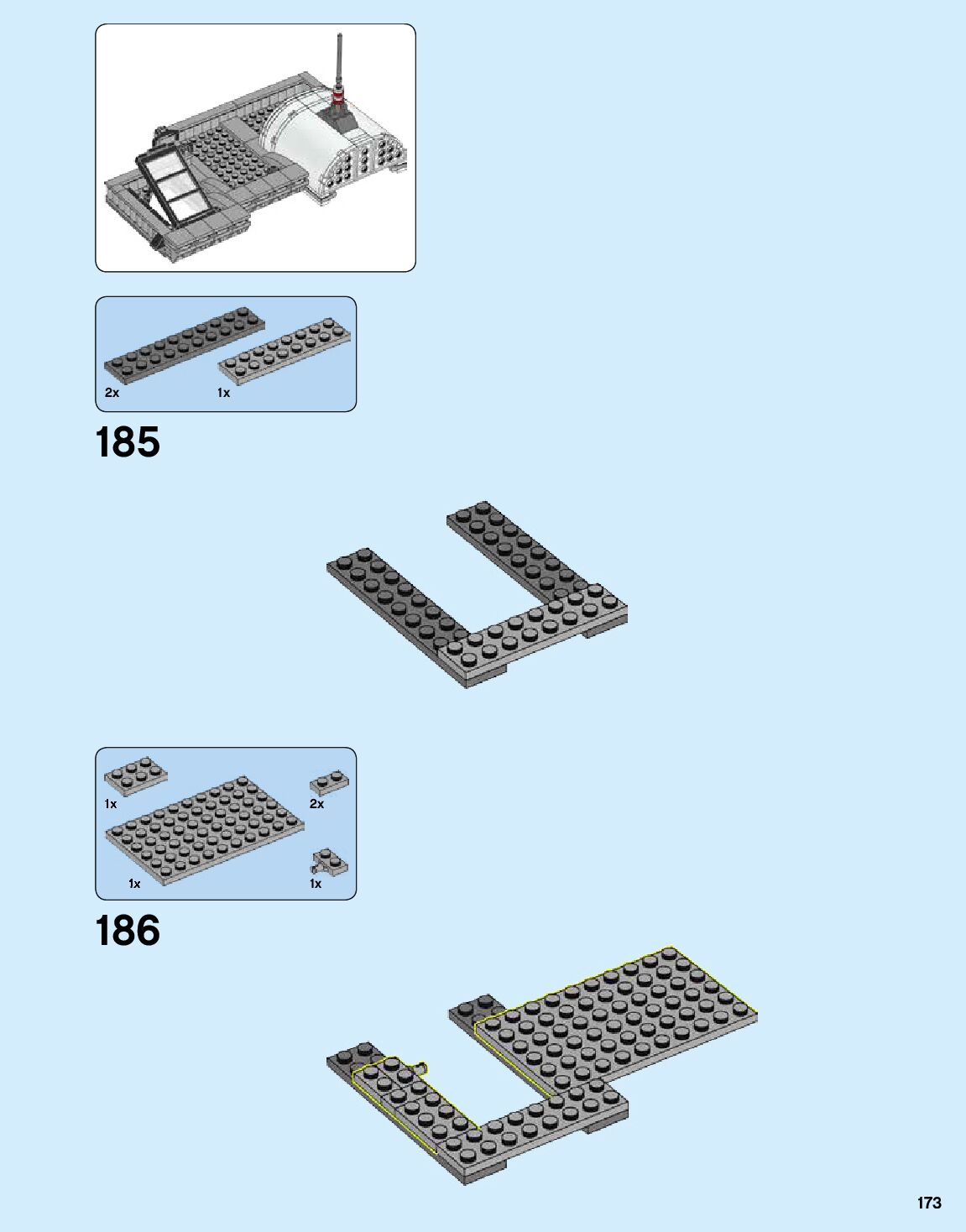 2x
1x

185

1x
2x
1x
1x

186

173