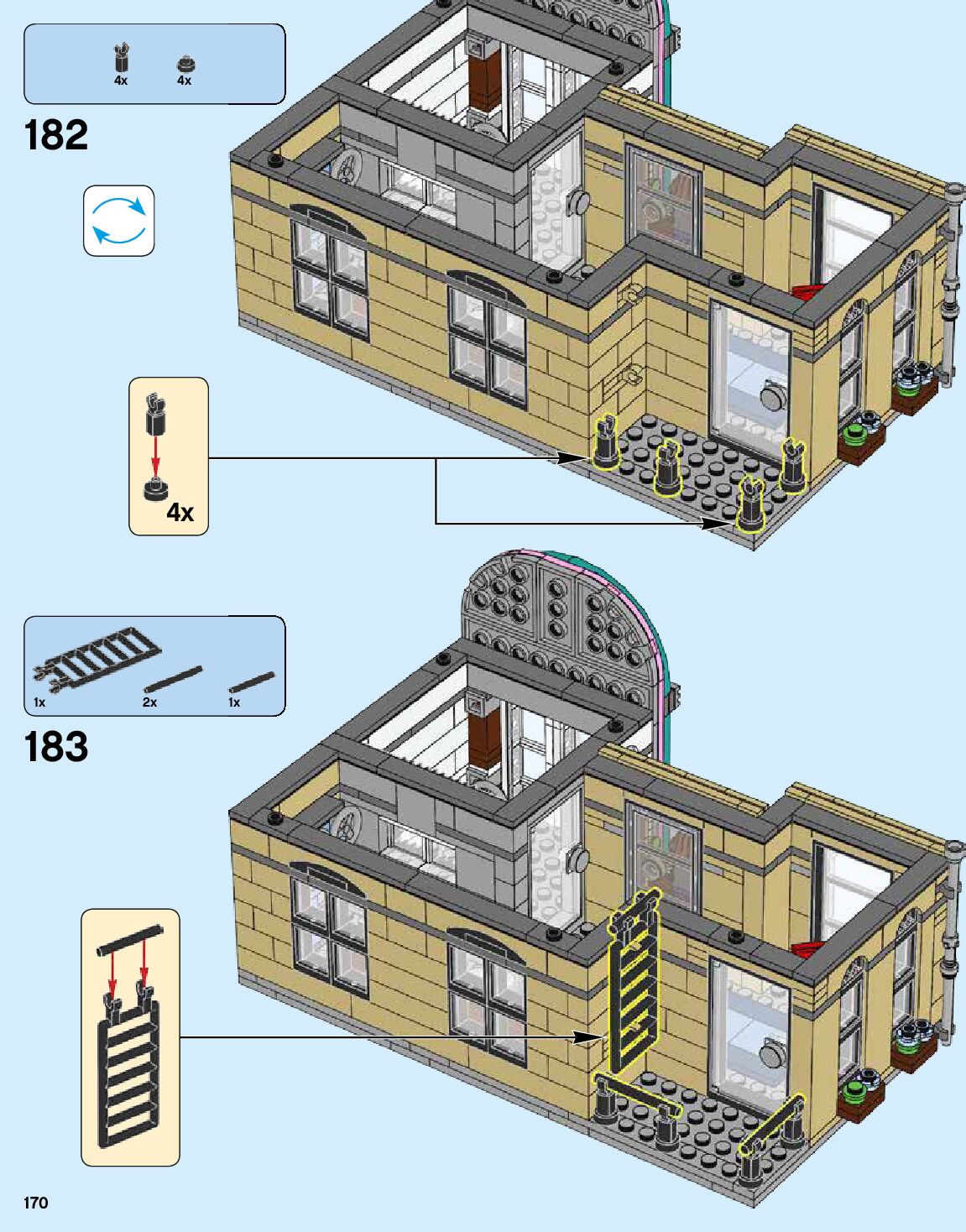 4x 4x

182

4x

1x 2x 1x

183

170