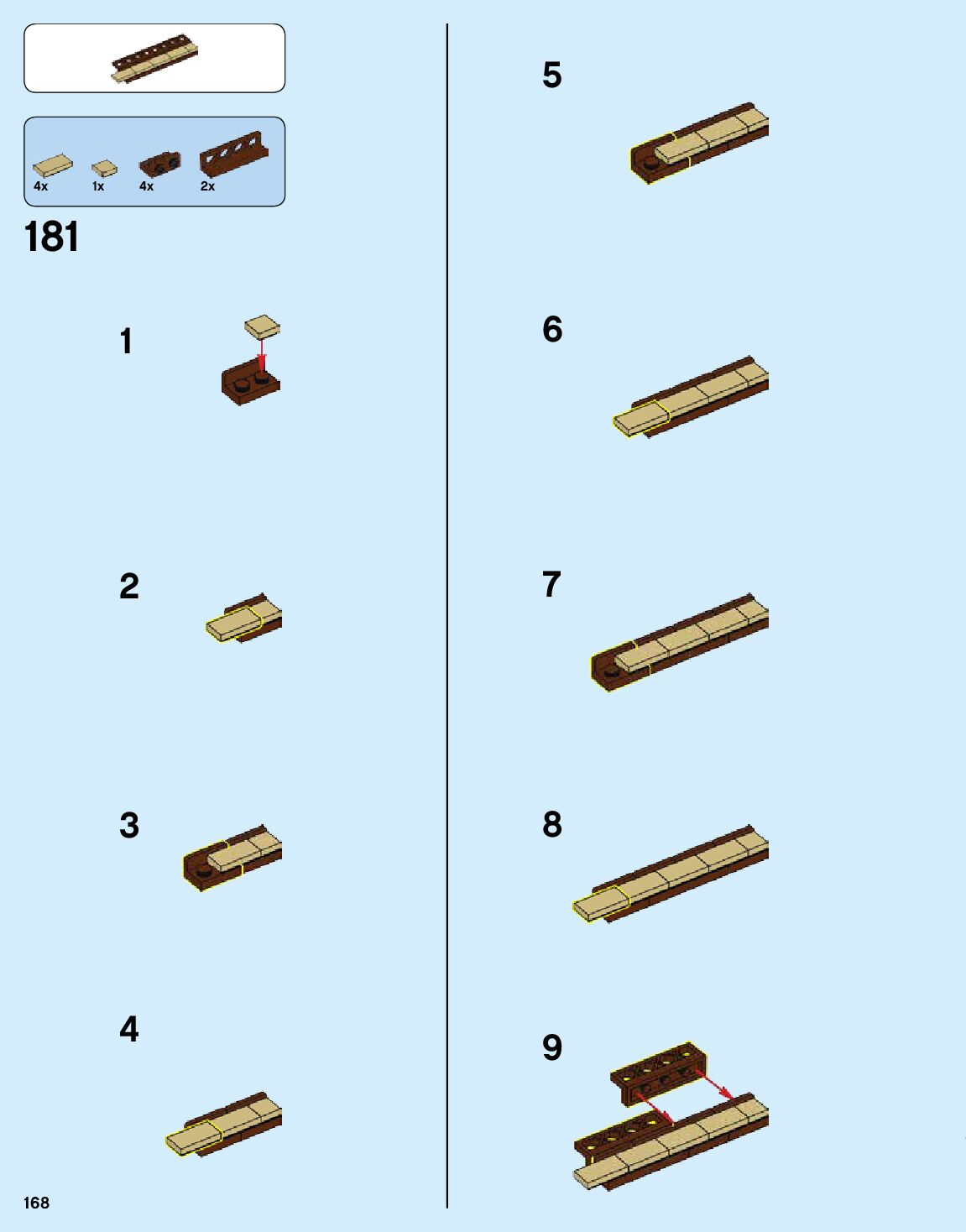 4x
1x
4x
2x

181

1

2

3

4

5

6

7

8

9

168