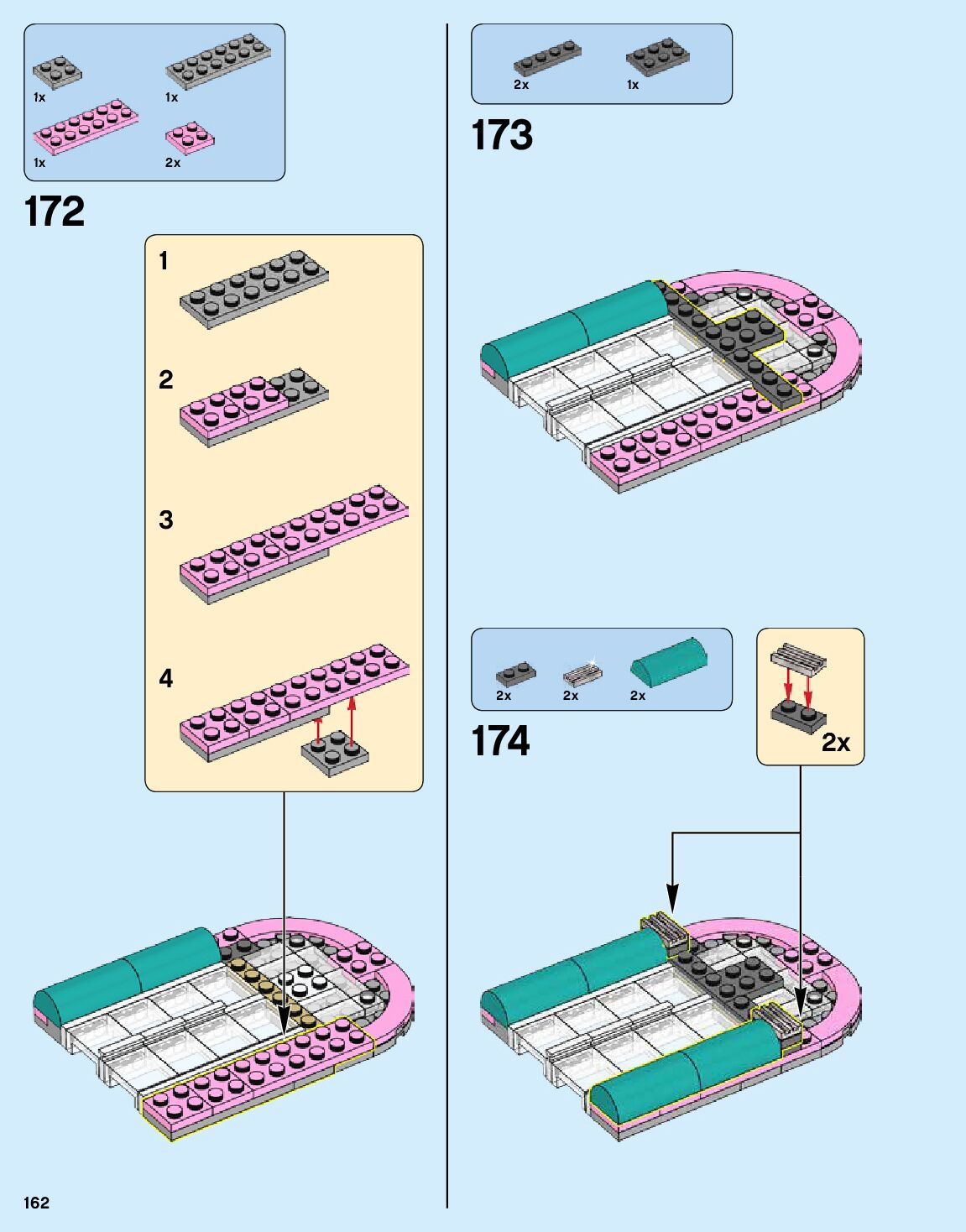 1x 1x
1x 2x

172

1

2

3

4

2x 1x

173

2x 2x 2x

174

2x

162