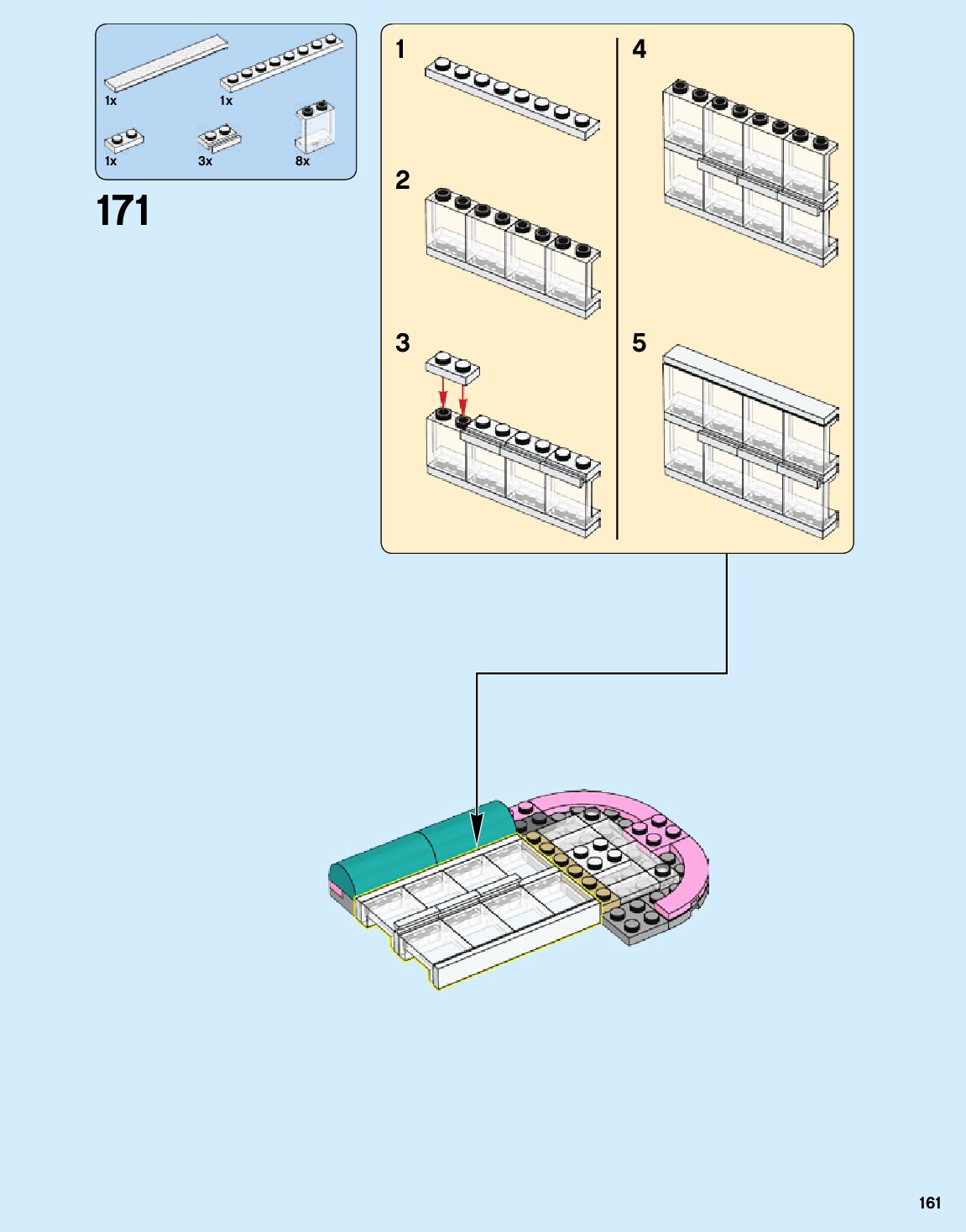 1x
1x
1x
3x
8x

171

1

2

3

4

5

161