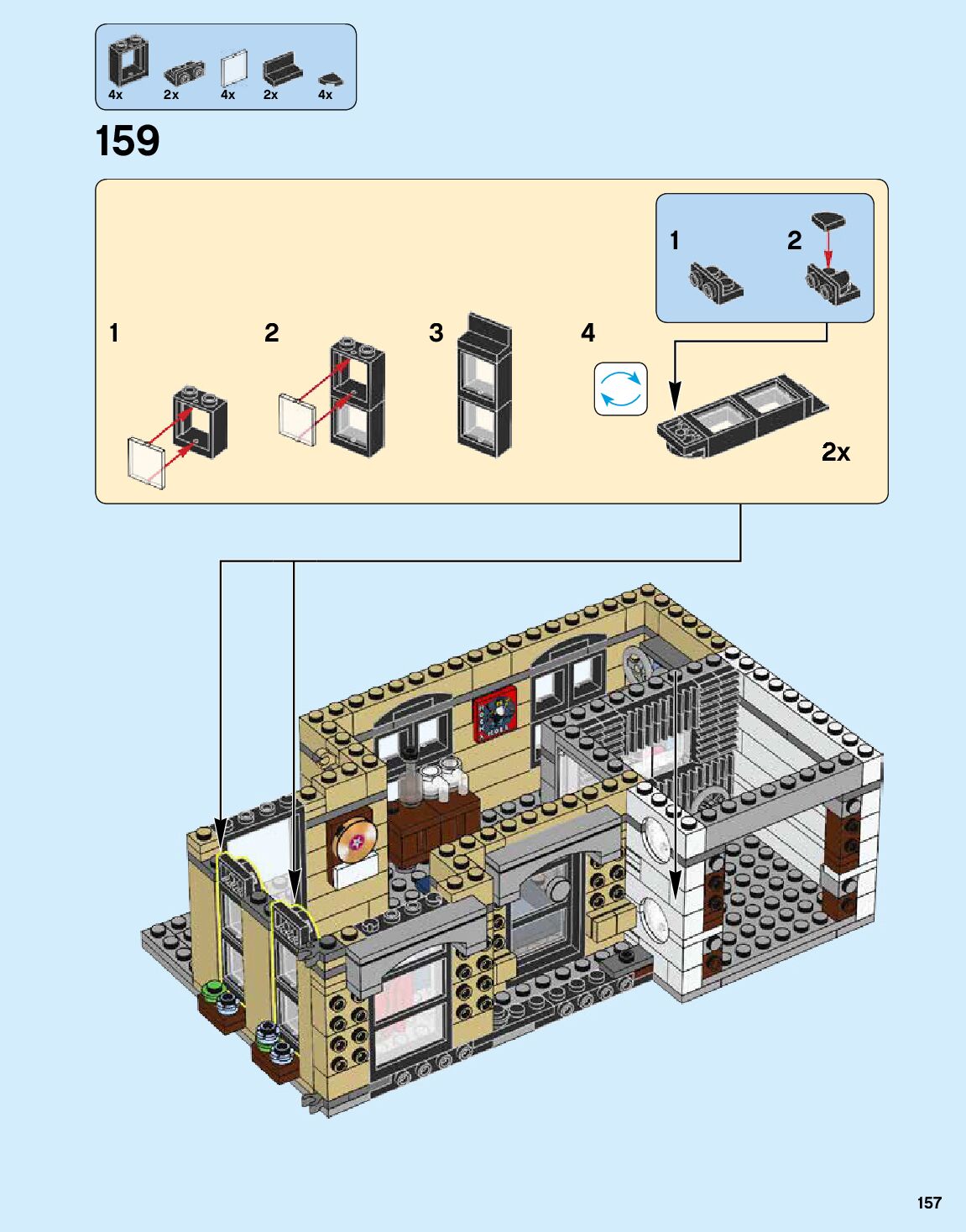 4x 2x 4x 2x 4x

159

1

2

1

2

3

4

2x

157