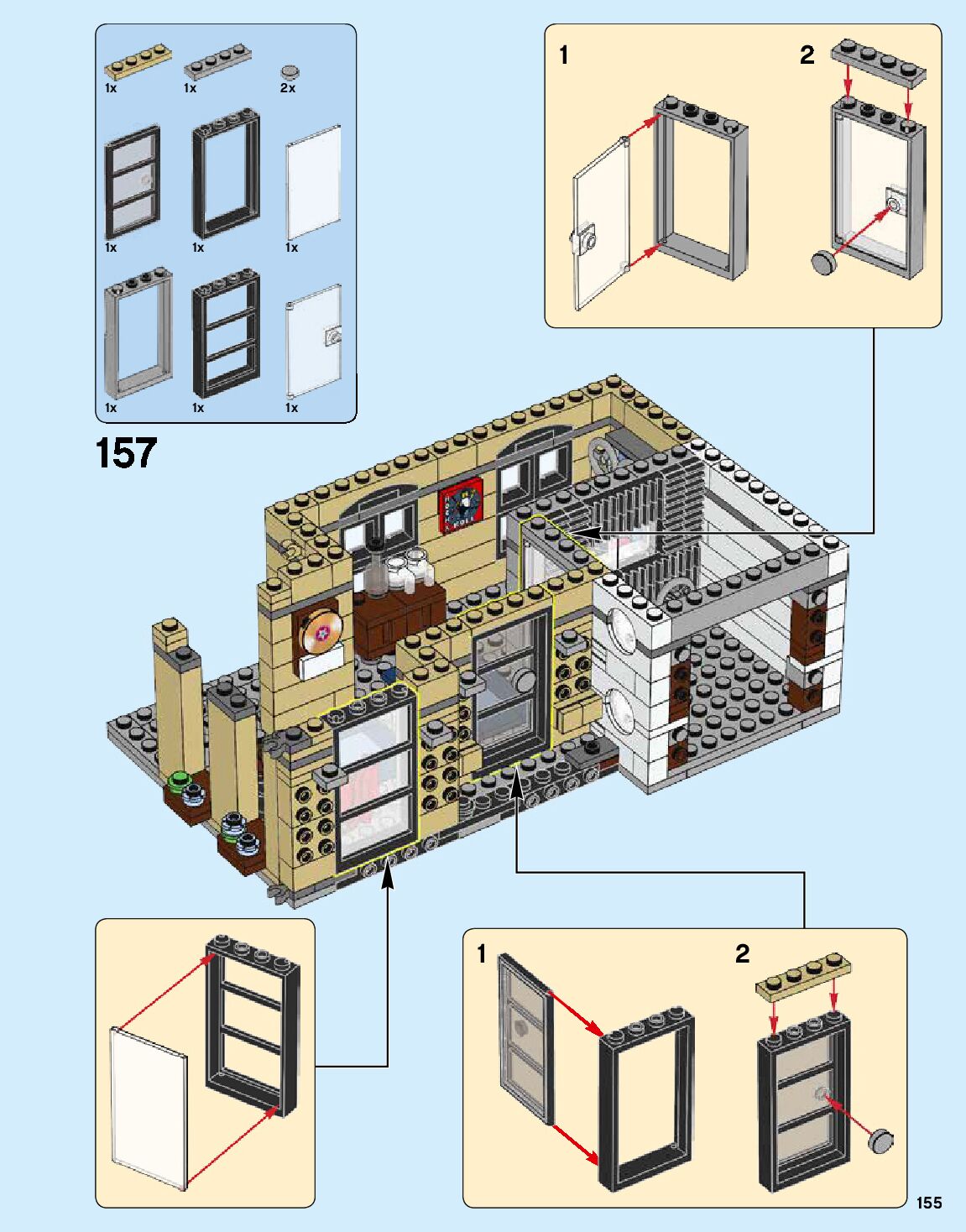 1x 1x 2x

1x 1x 1x

1x 1x 1x

157

1

2

1

2

155