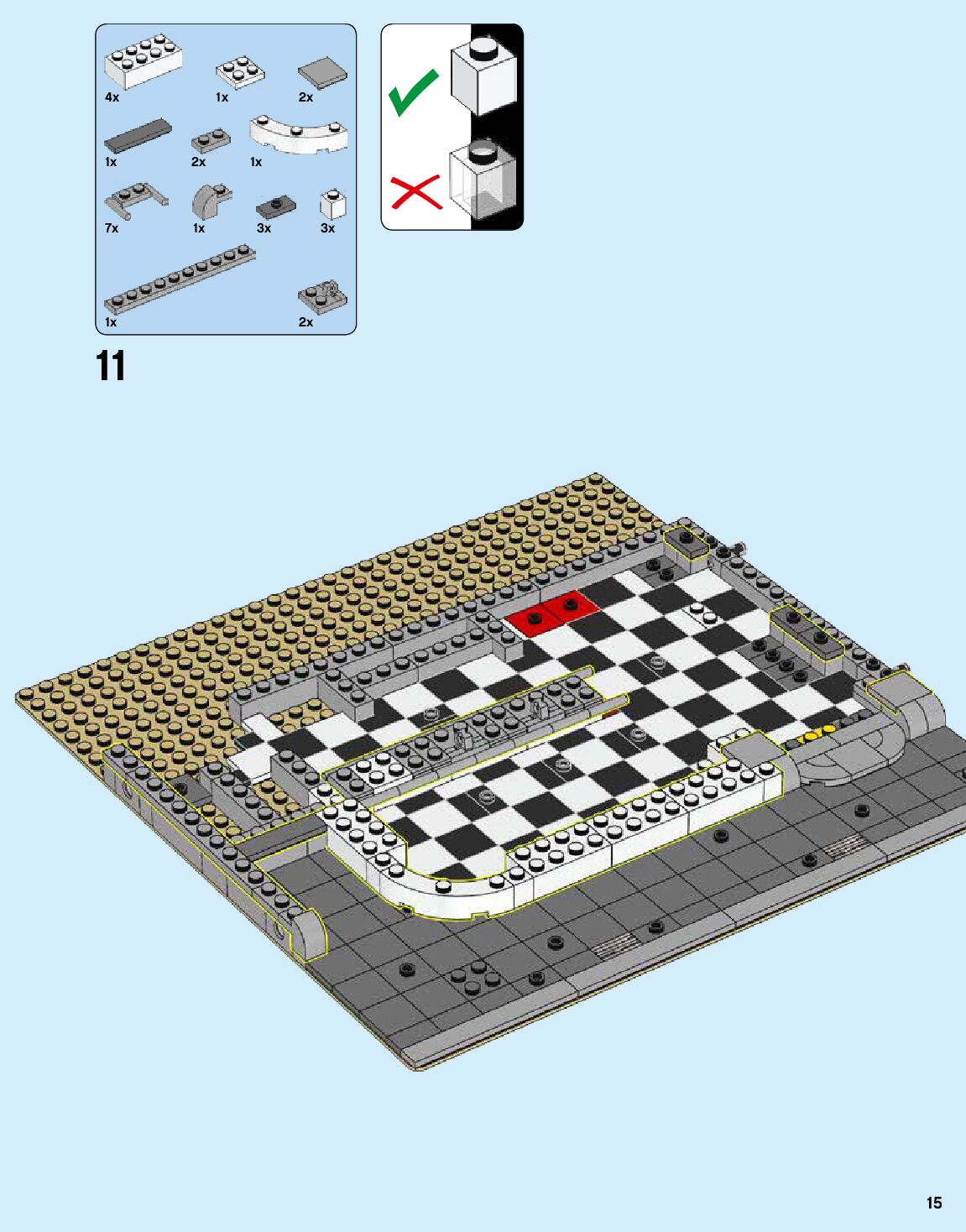 4x
1x
2x
1x
2x
1x
7x
1x
3x
3x
1x
2x

11

15