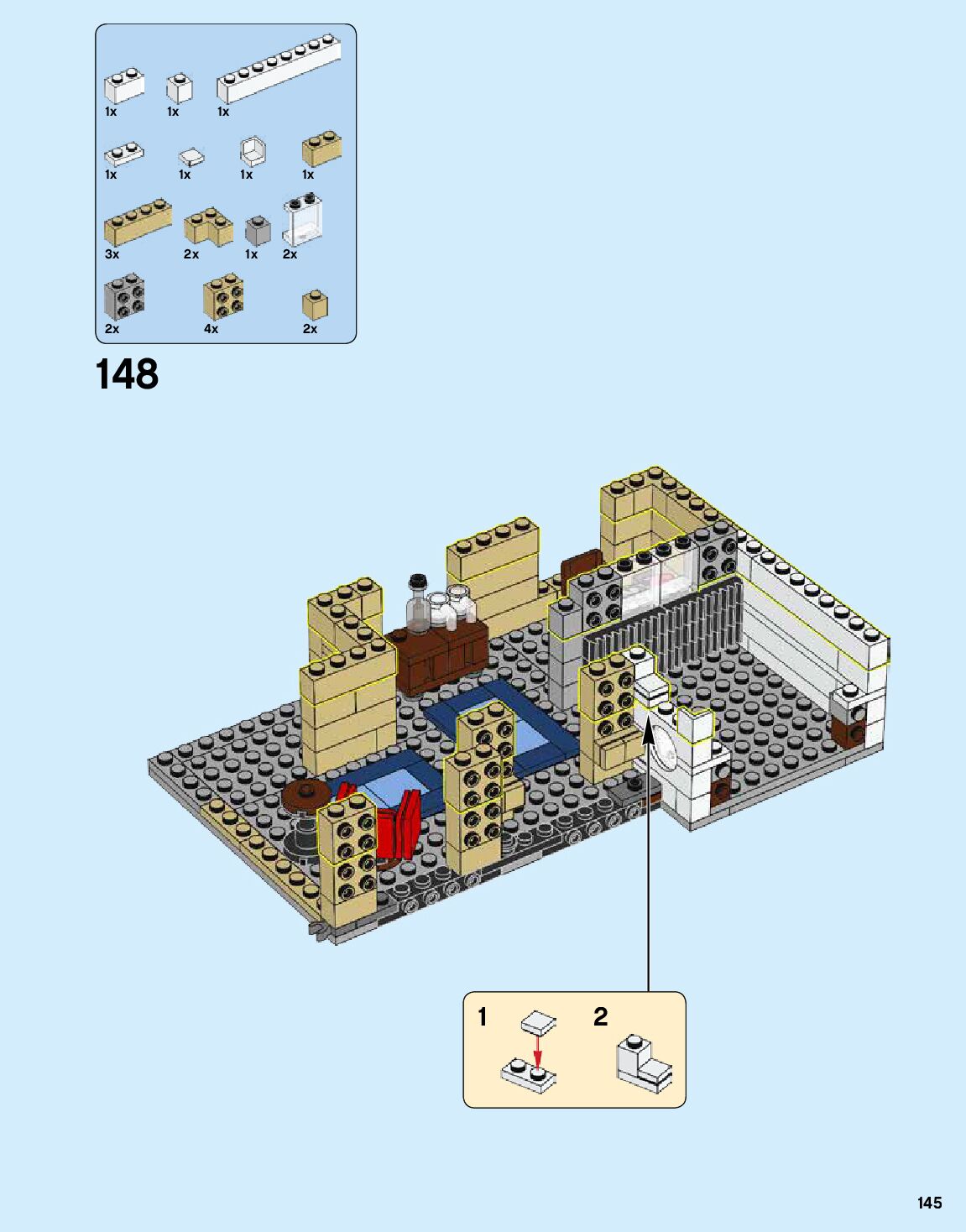 1x 1x 1x

1x 1x 1x 1x

3x 2x 1x 2x

2x 4x 2x

148

1 2

145