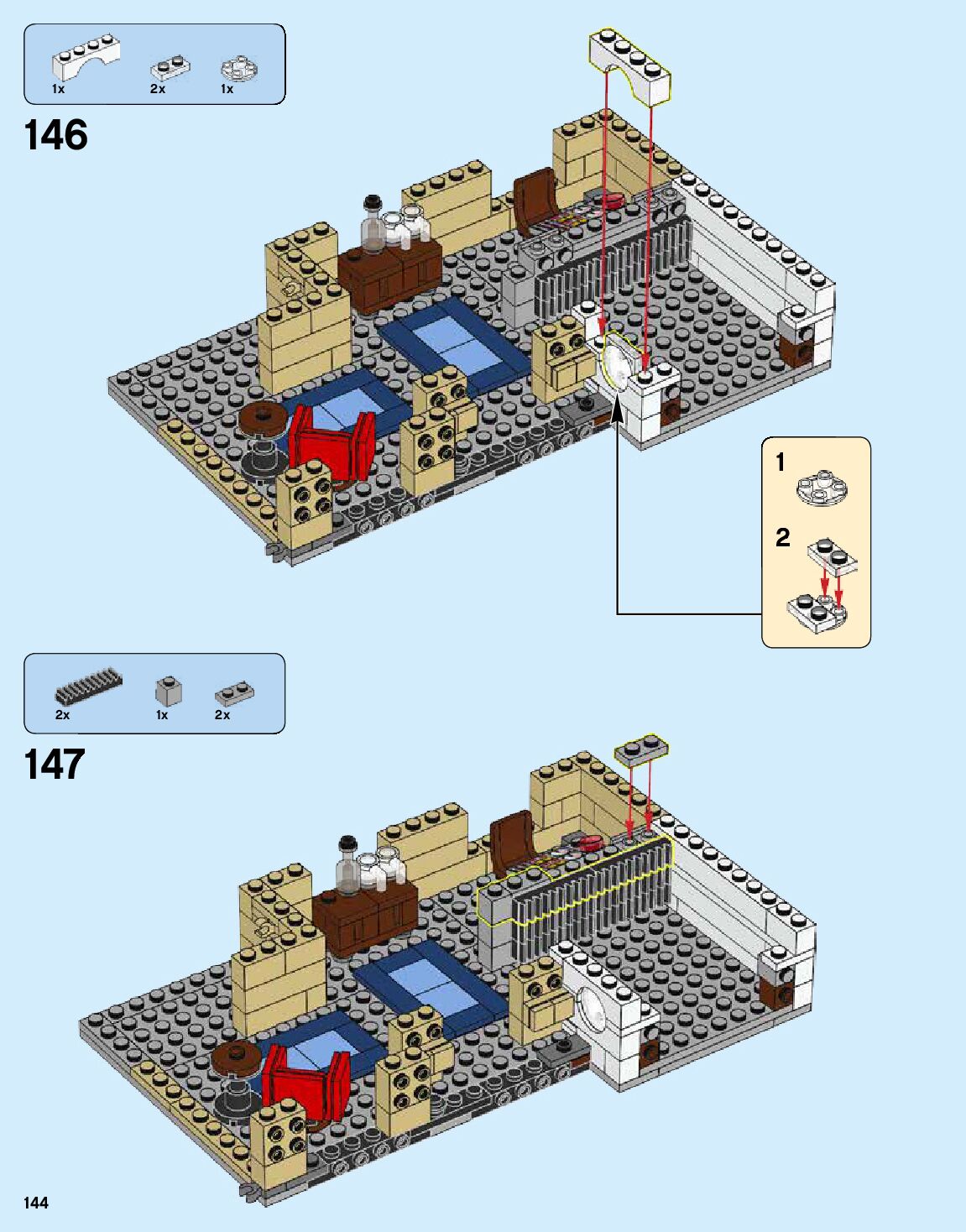 1x 2x 1x

146

1

2

2x 1x 2x

147

144