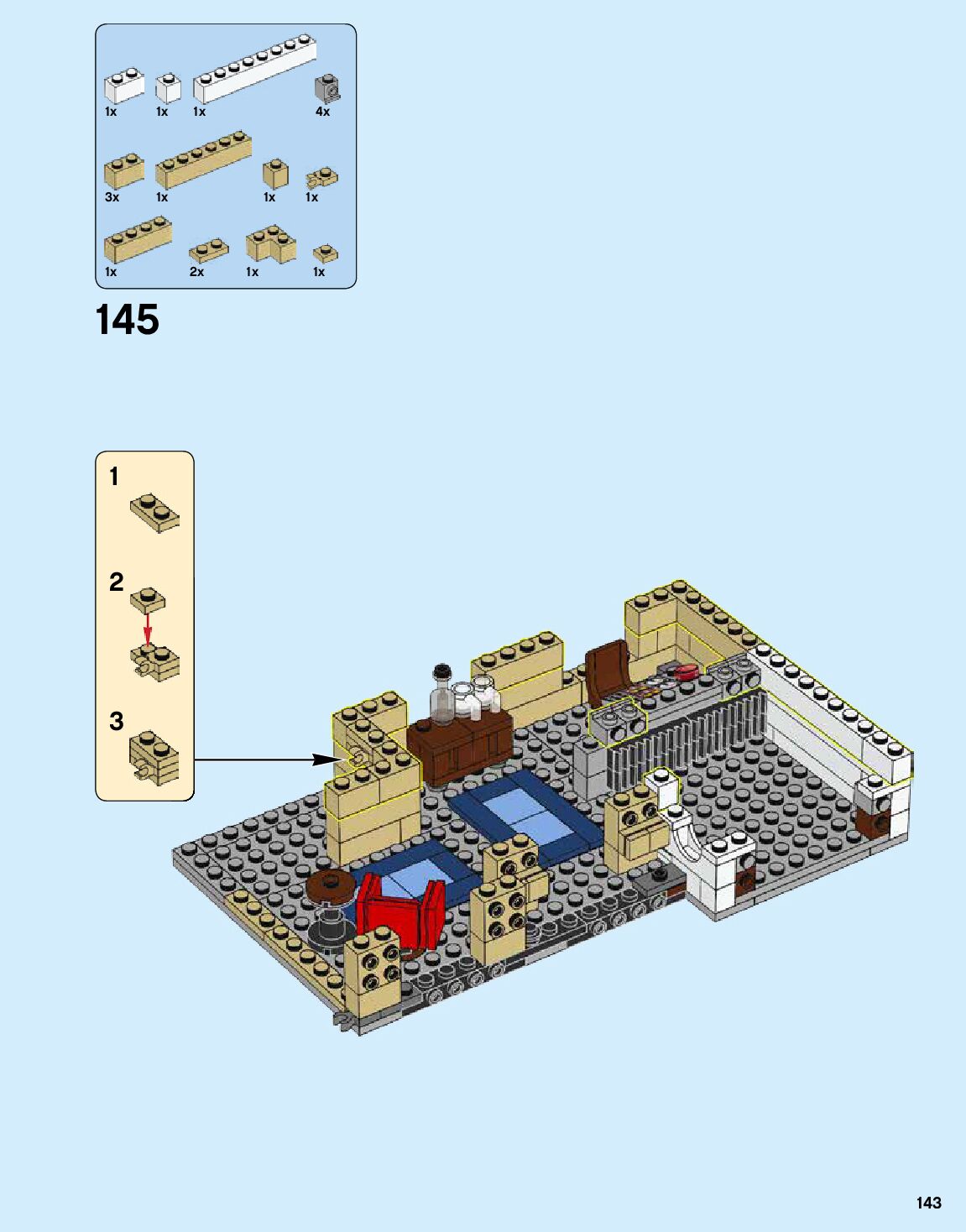 1x 1x 1x 4x

3x 1x 1x 1x

1x 2x 1x 1x

145

1

2

3

143