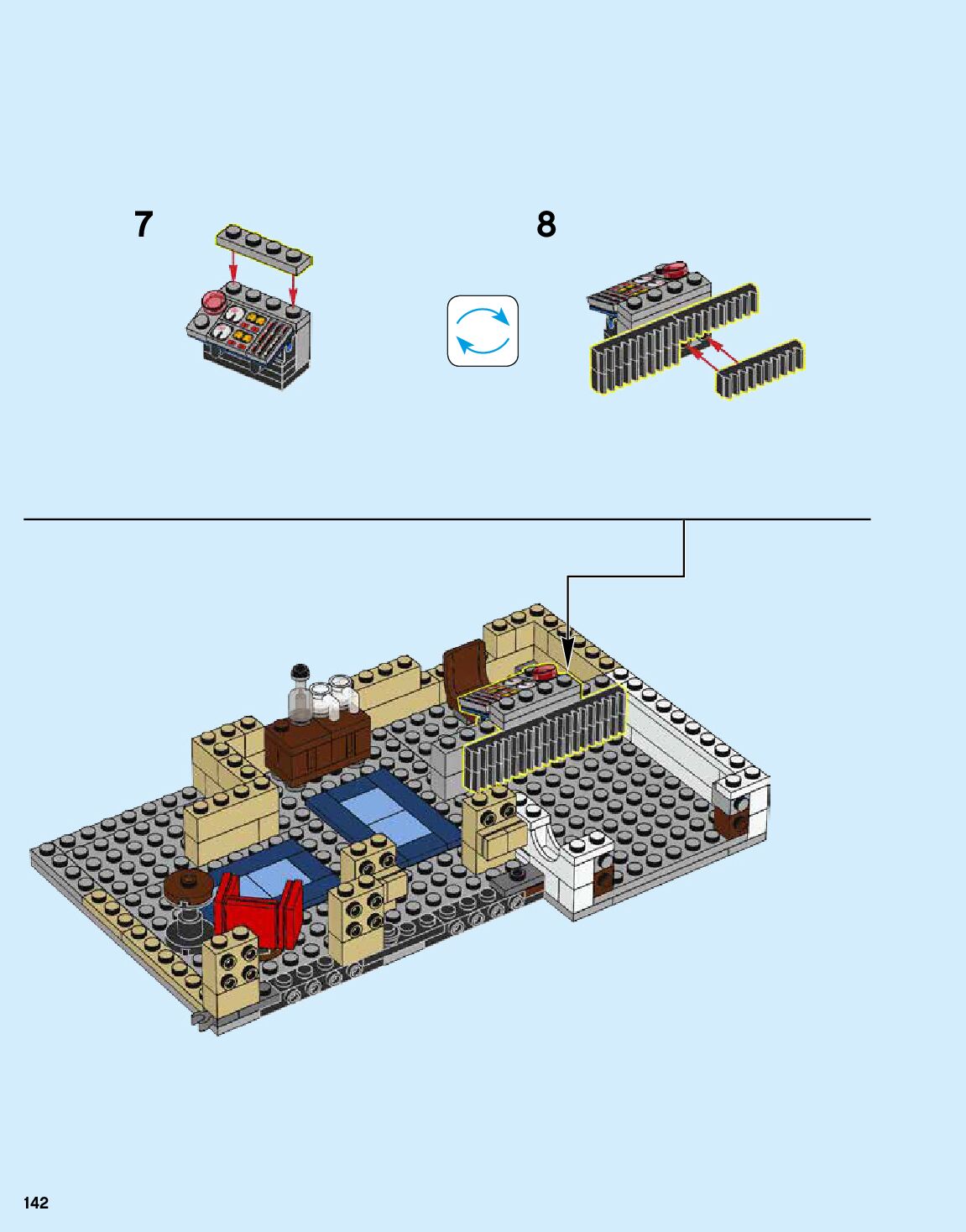 7

8

142