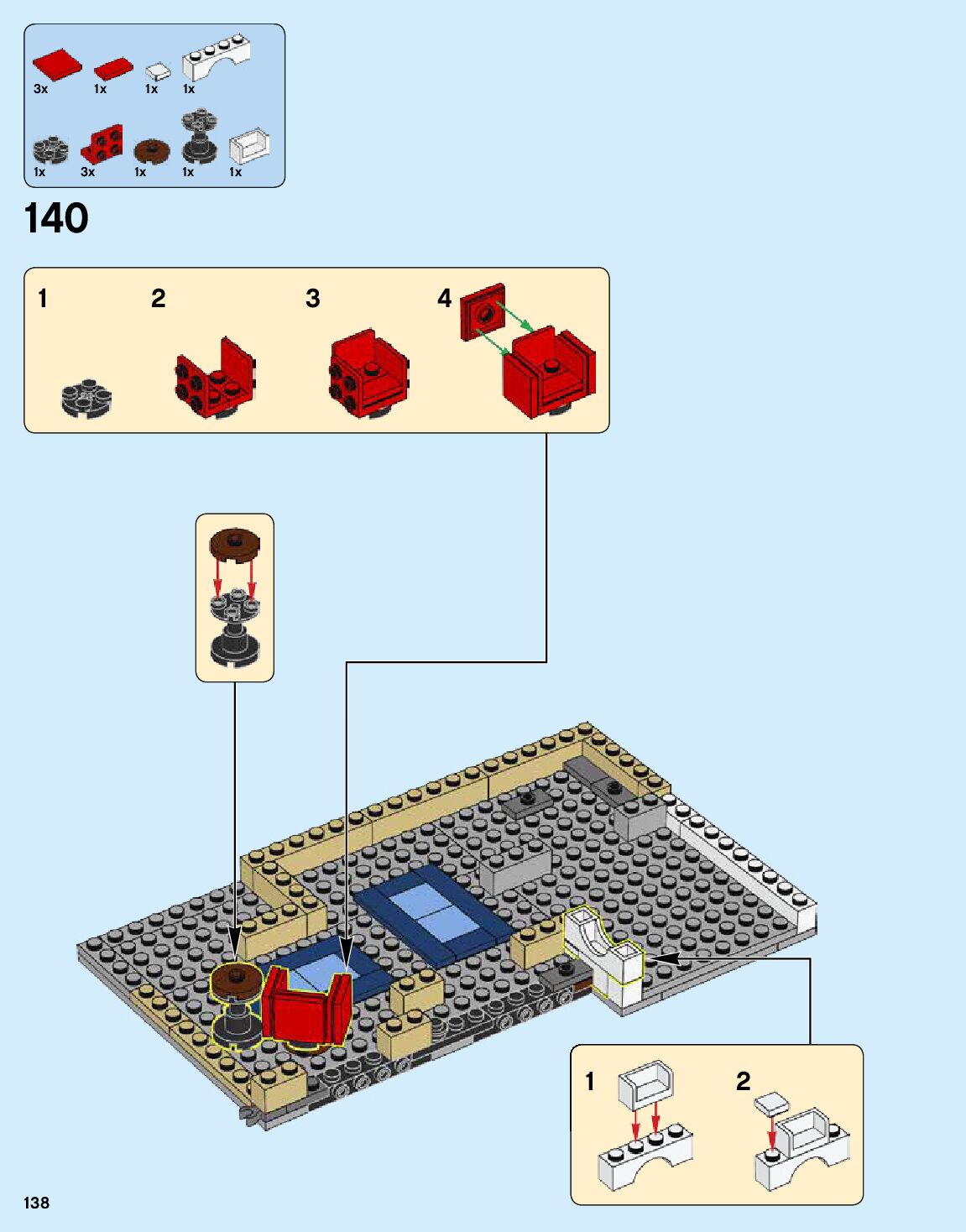 3x 1x 1x 1x

1x 3x 1x 1x 1x

140

1 2 3 4

1 2

138