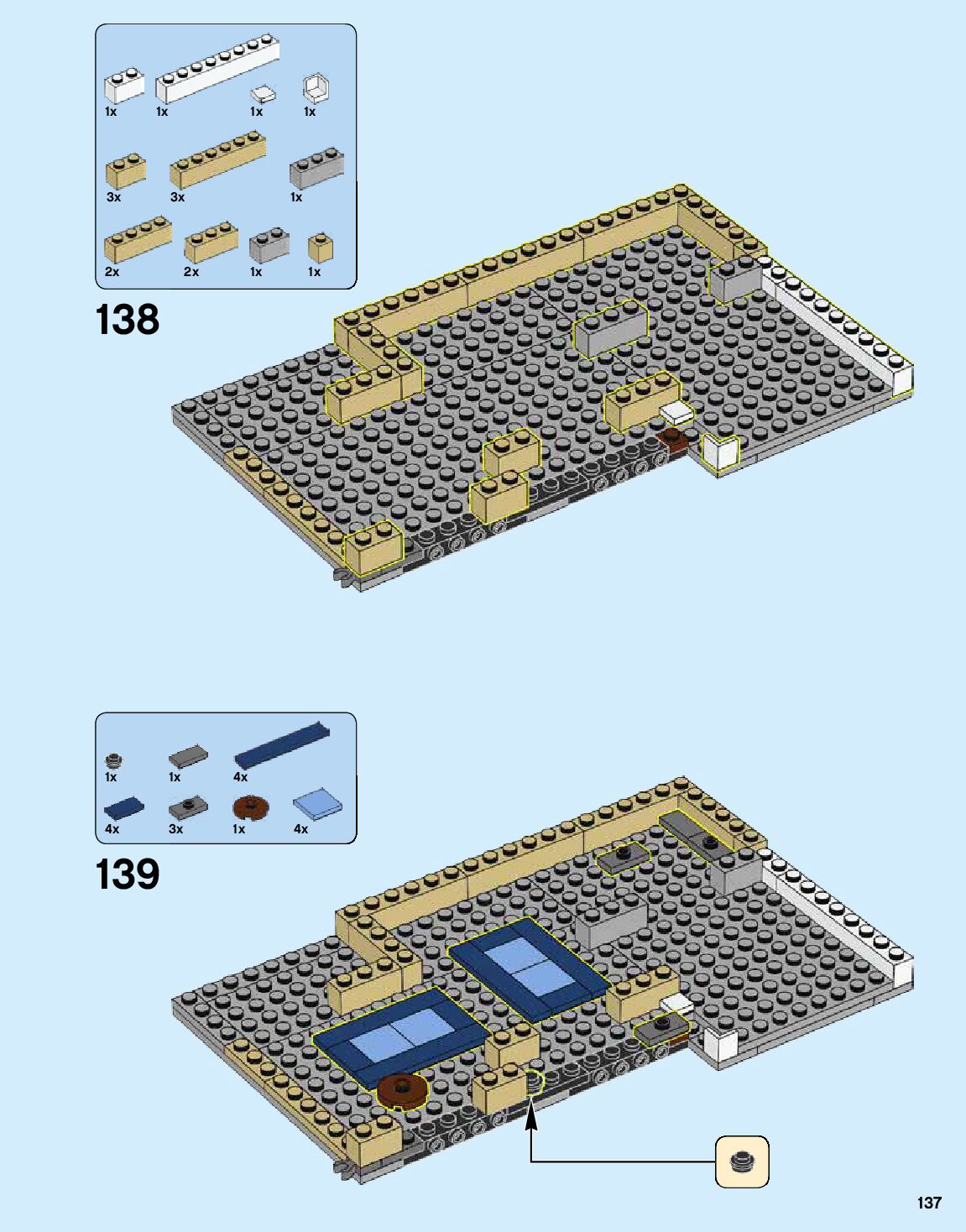 1x 1x 1x 1x

3x 3x 1x

2x 2x 1x 1x

138

1x 1x 4x

4x 3x 1x 4x

139

137