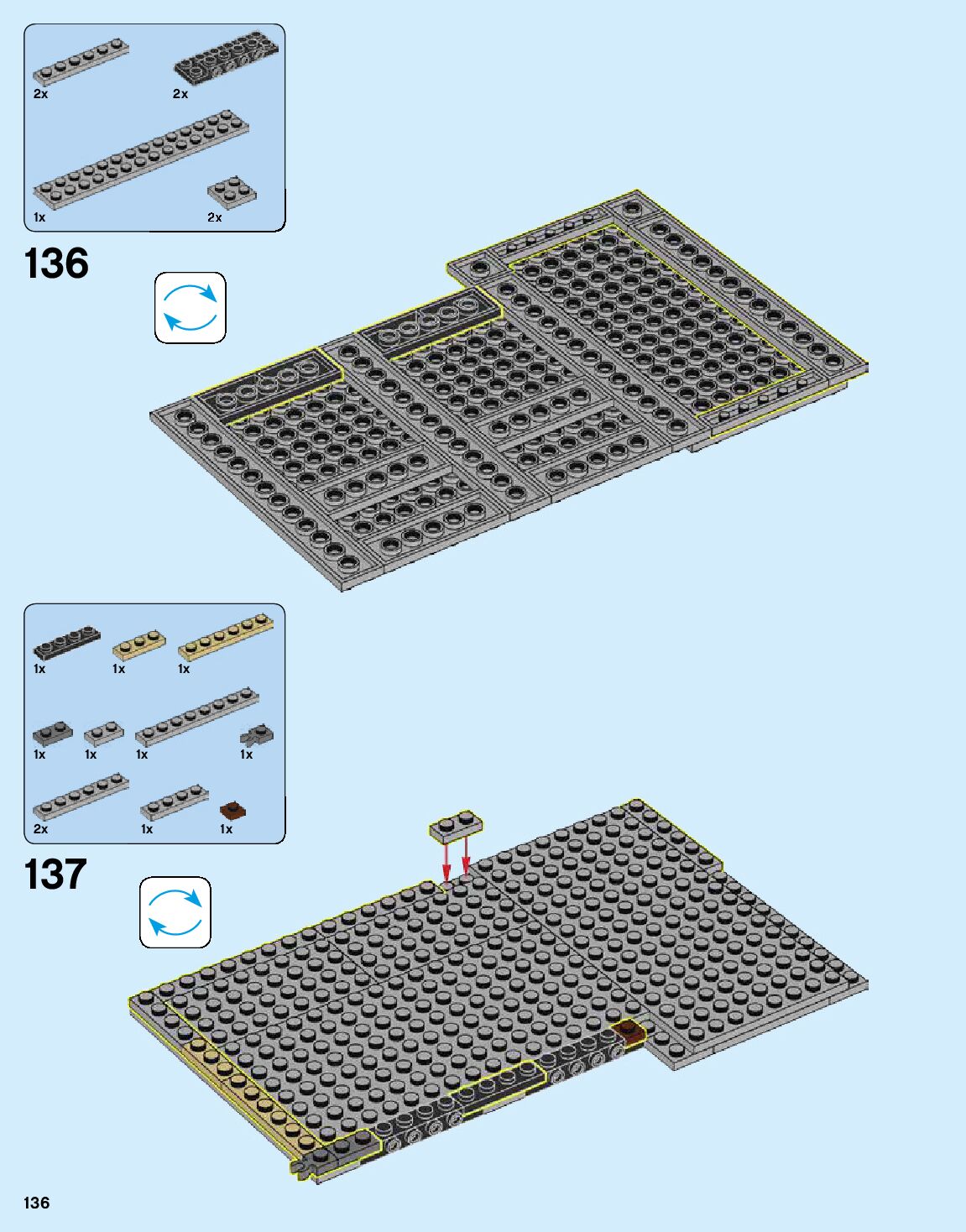 2x 2x

1x 2x

136

1x 1x 1x

1x 1x 1x 1x

2x 1x 1x

137

136