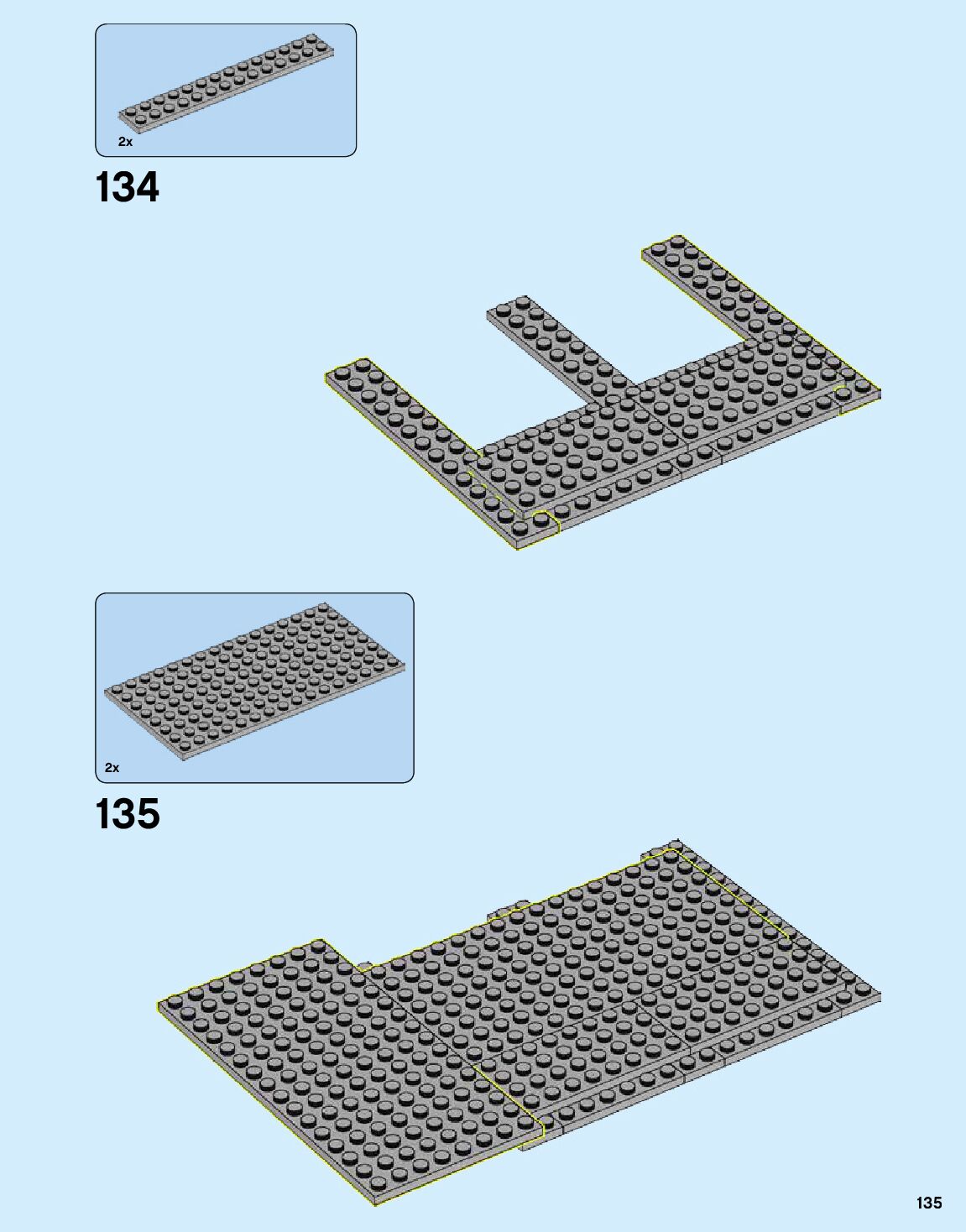 2x

134

2x

135

135