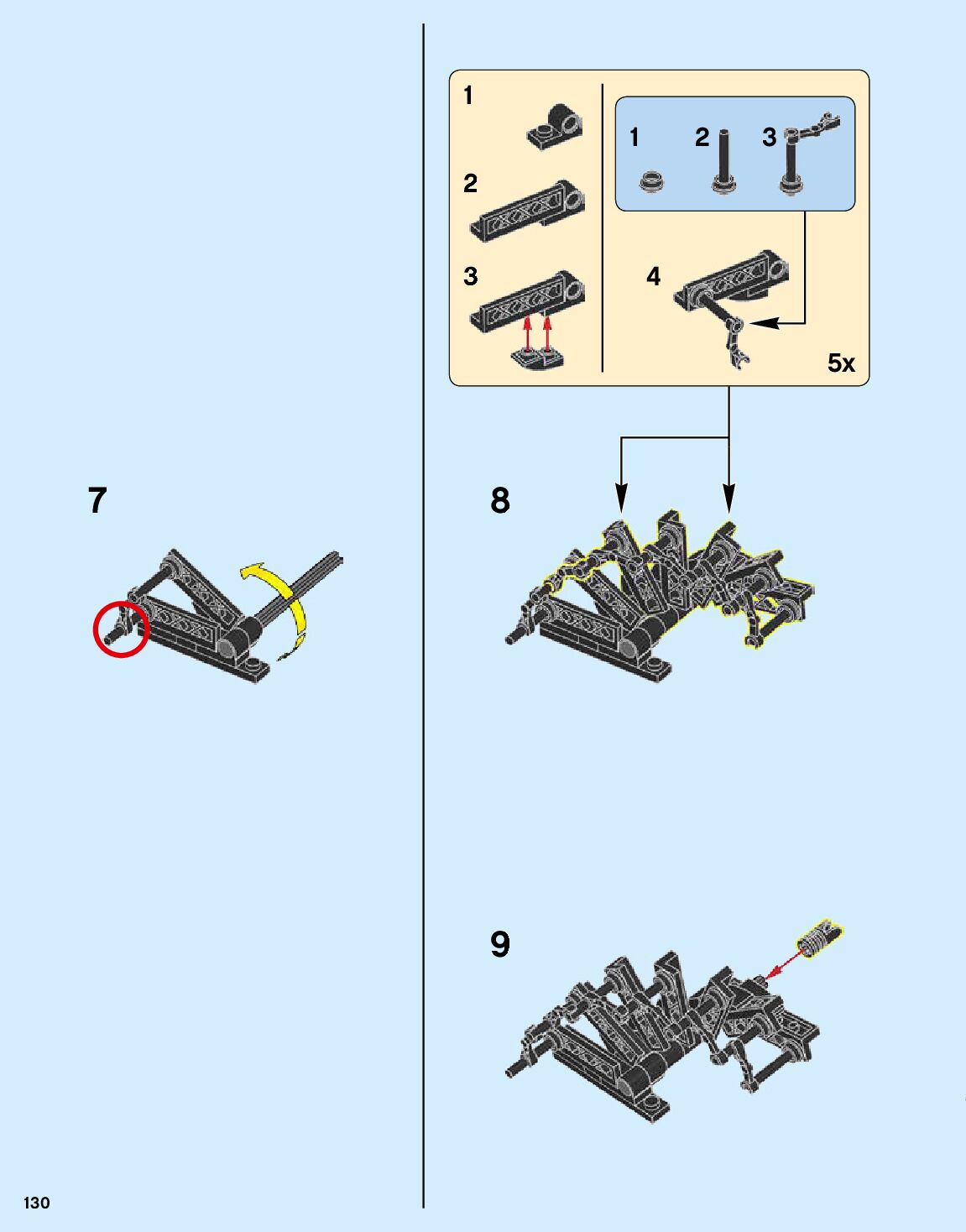 7

1

2

3

1 2 3

4

5x

8

9

130