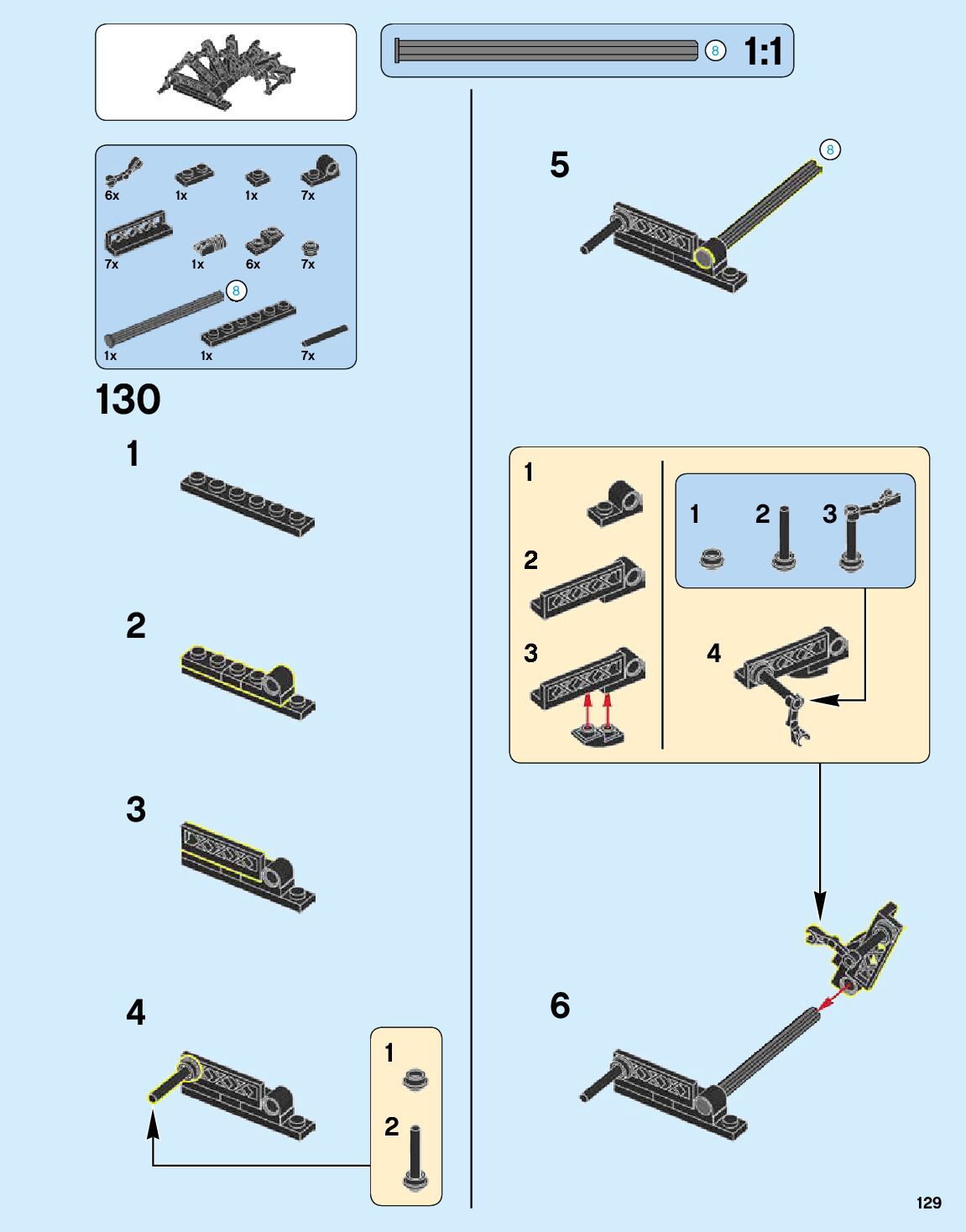 8 1:1

6x 1x 1x 7x

7x 1x 6x 7x

8

1x 1x 7x

130

1

2

3

4

1

2

5

8

1

2

3

1

2

3

4

6

129