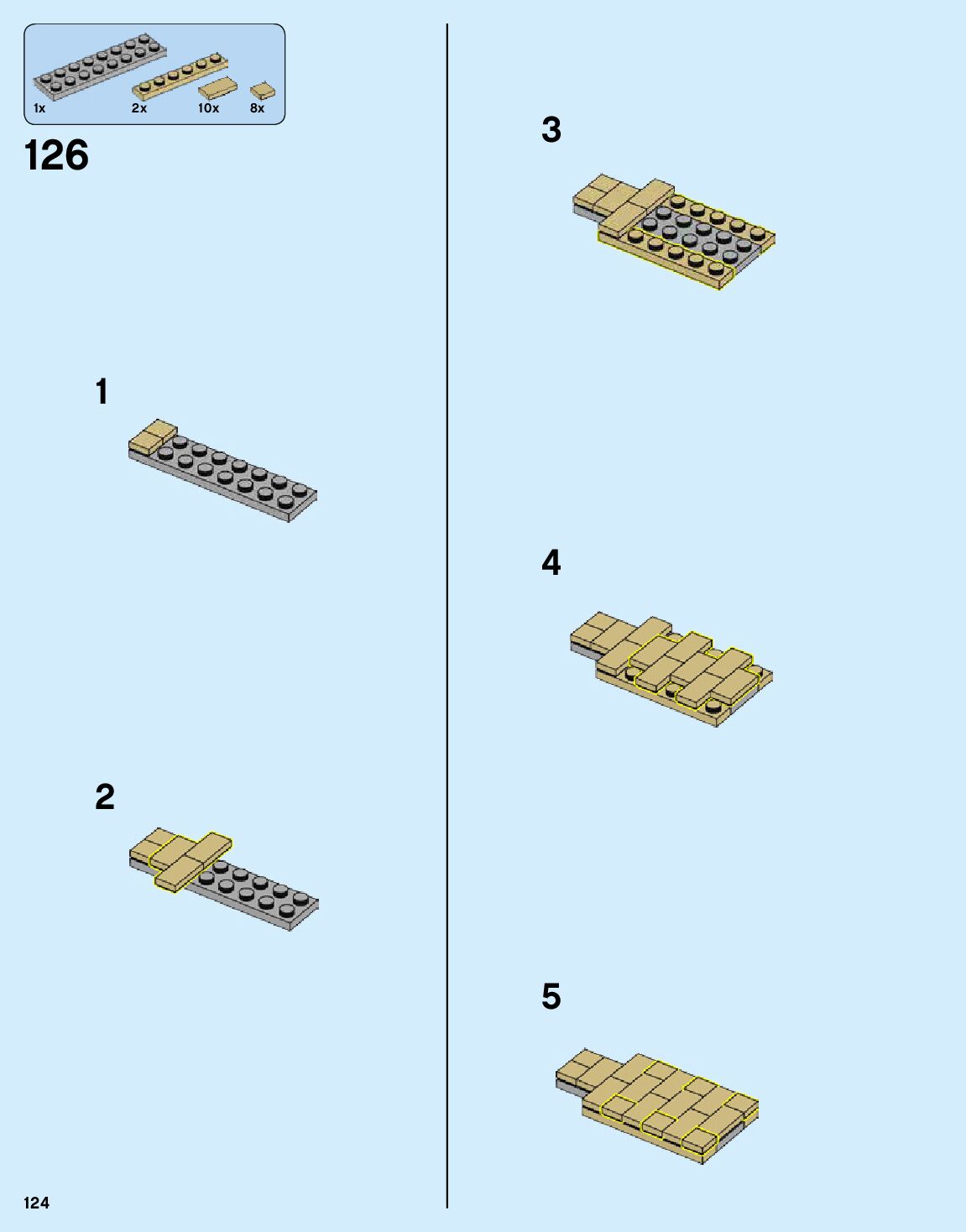 1x
2x
10x
8x

126

1

2

3

4

5

124