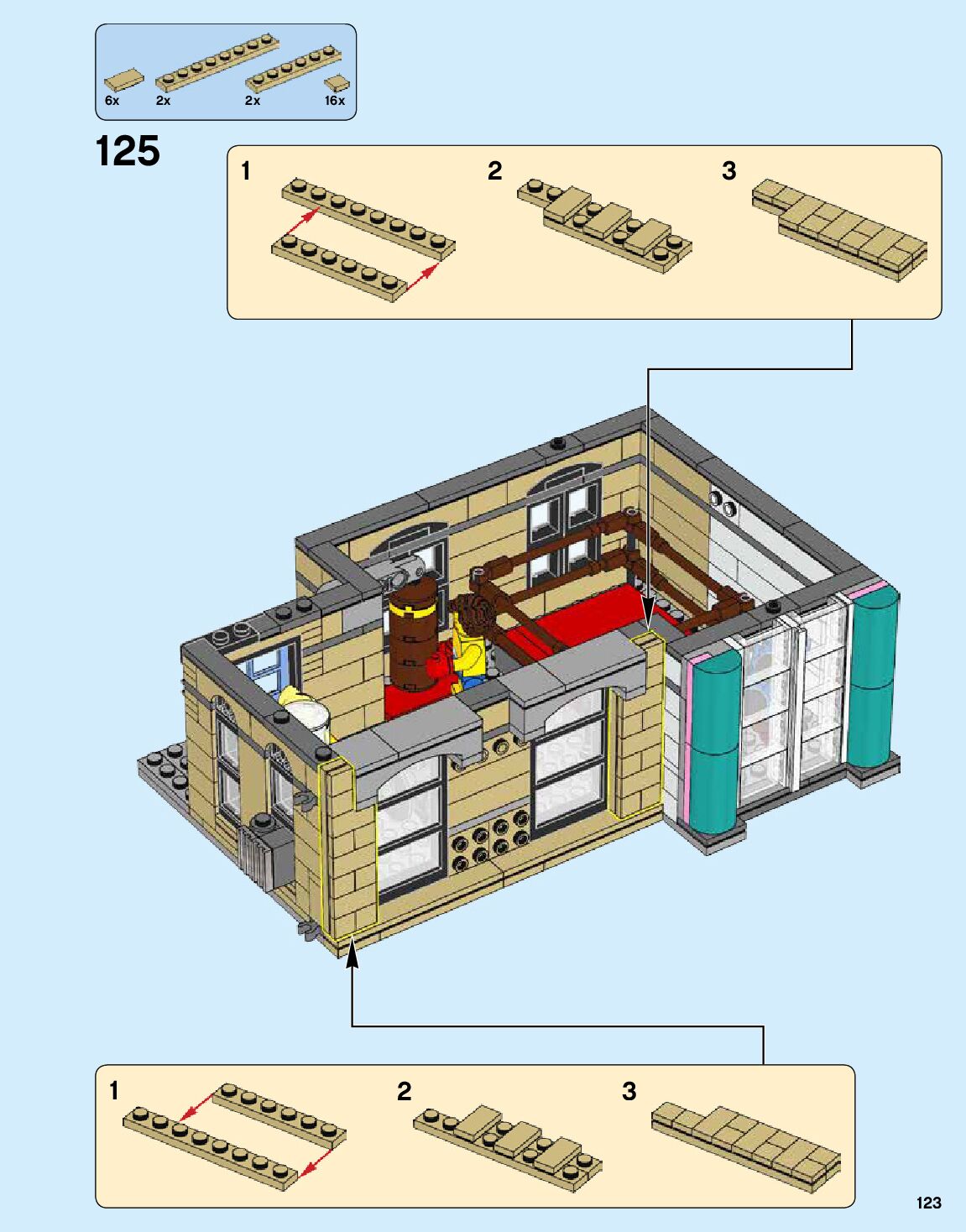 6x
2x
2x
16x

125

1
2
3

1
2
3

123