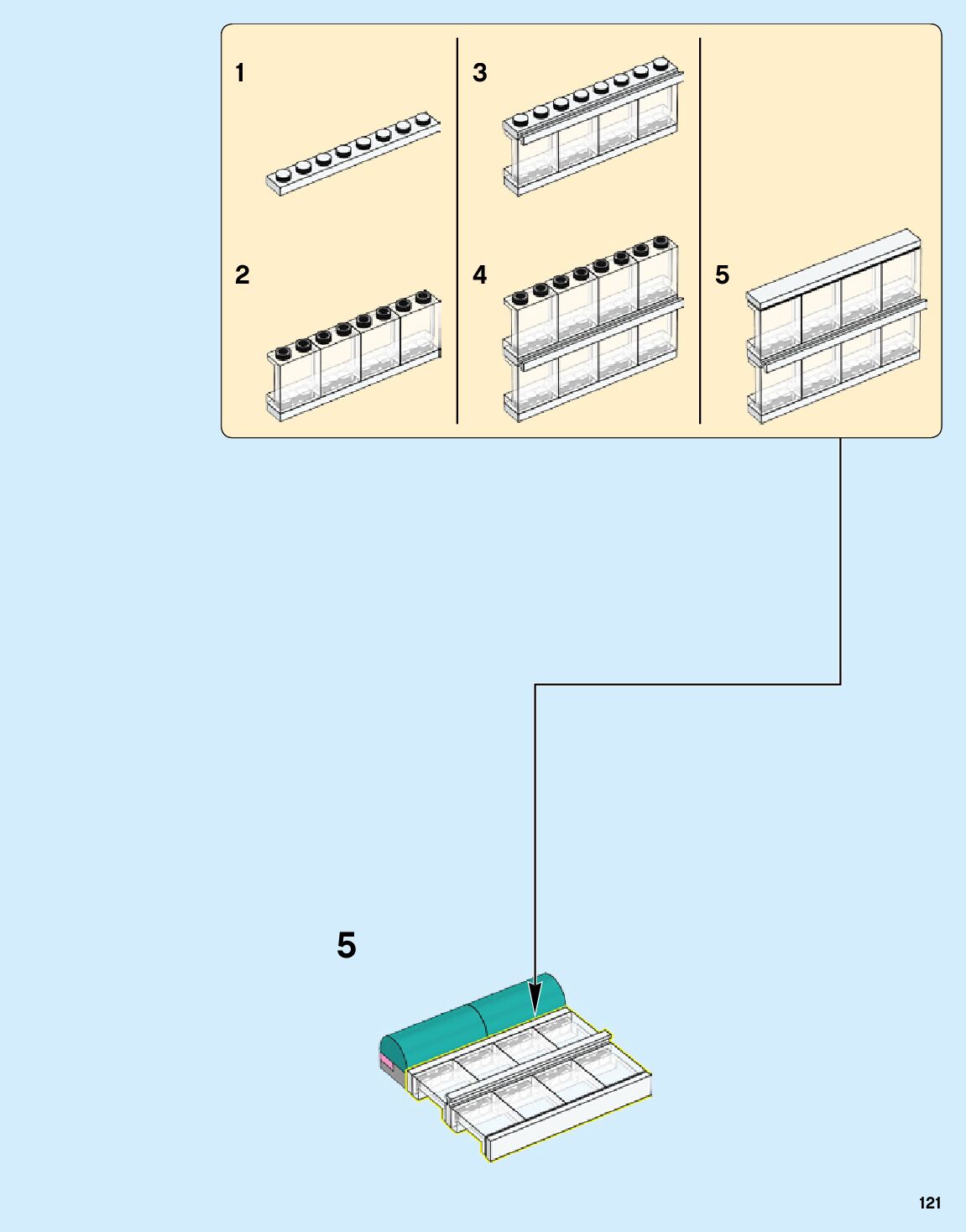 1

2

3

4

5

5

121