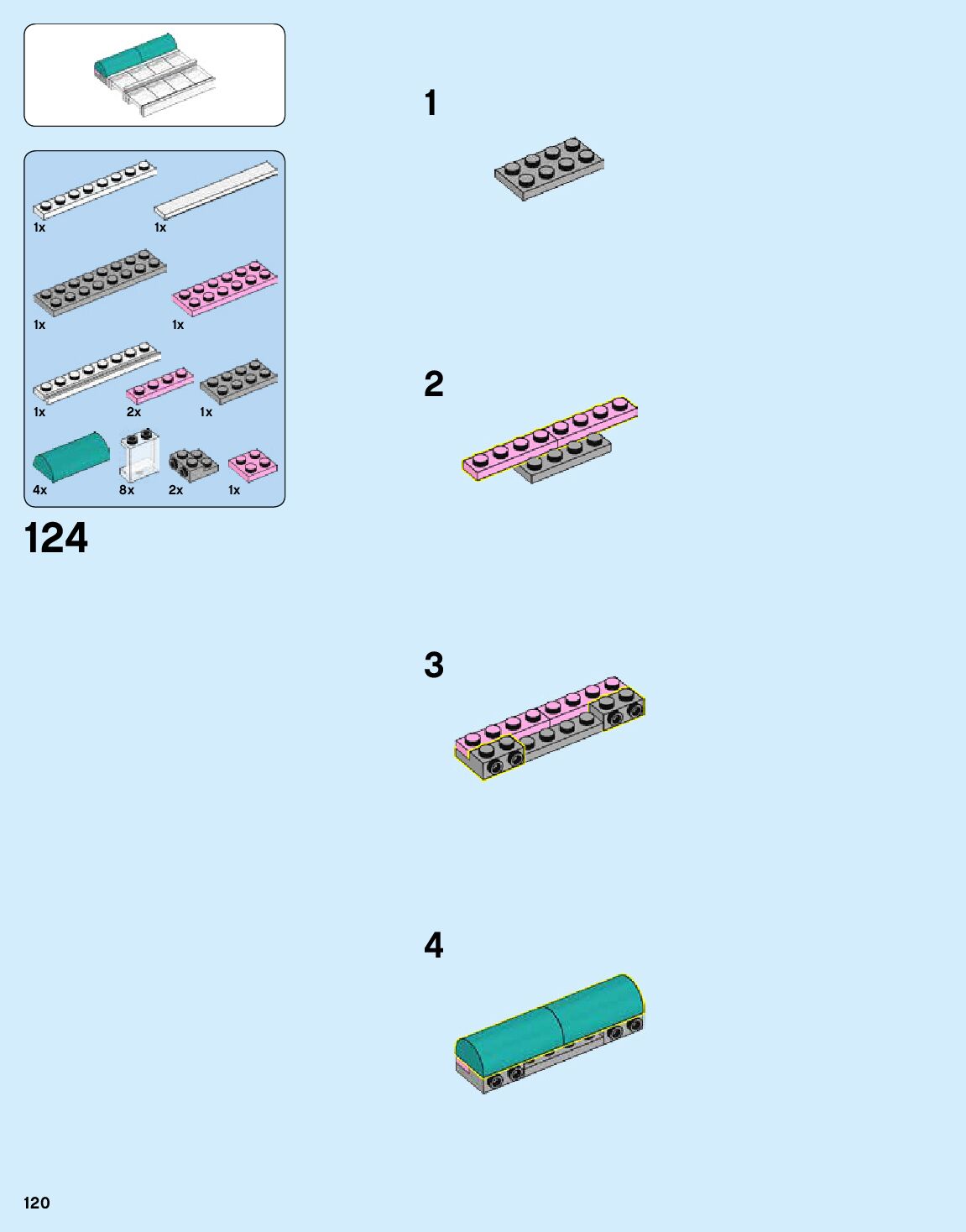 1x
1x
1x
1x
1x
2x
1x
4x
8x
2x
1x

124

1

2

3

4

120