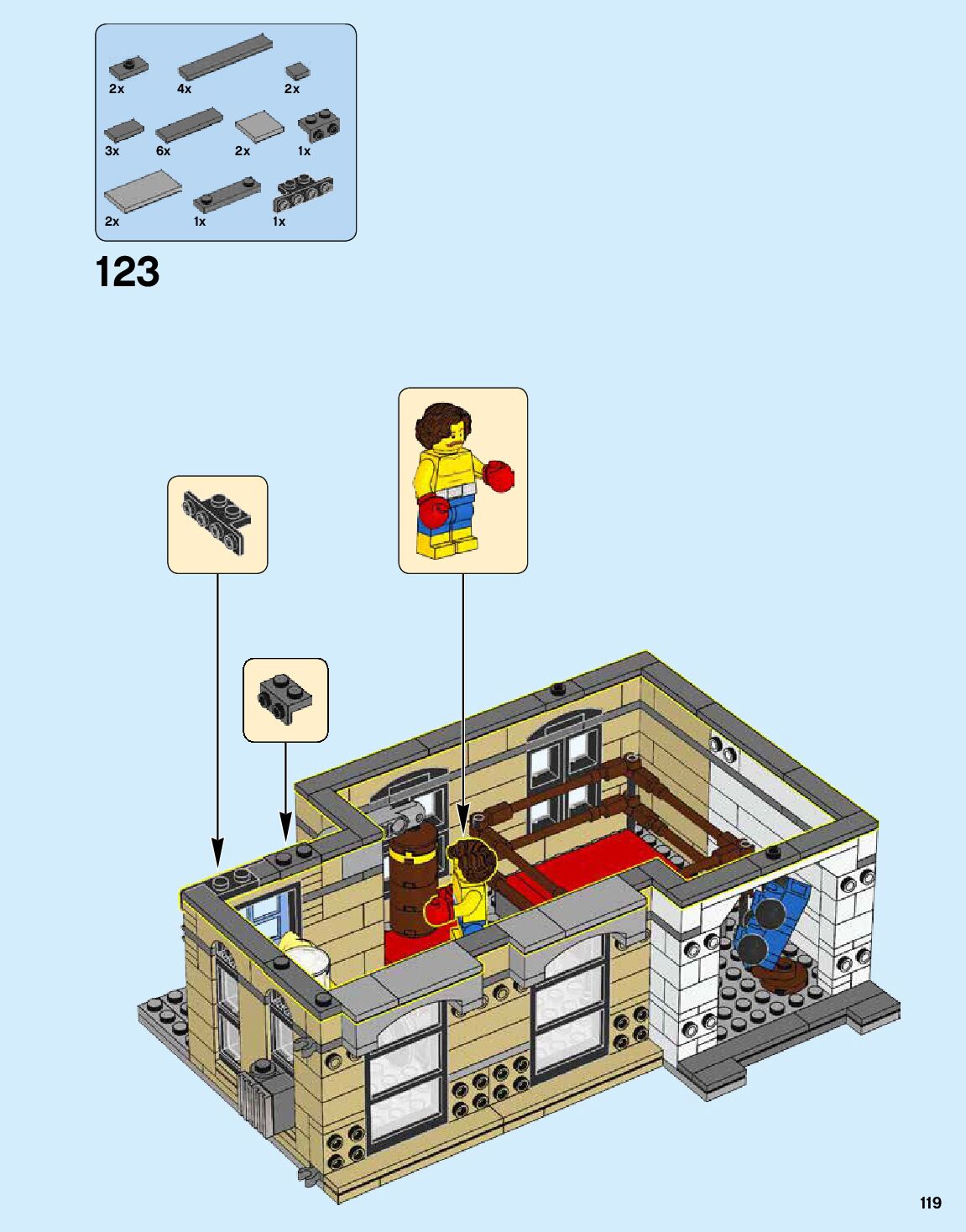 2x 4x 2x
3x 6x 2x 1x
2x 1x 1x

123

119