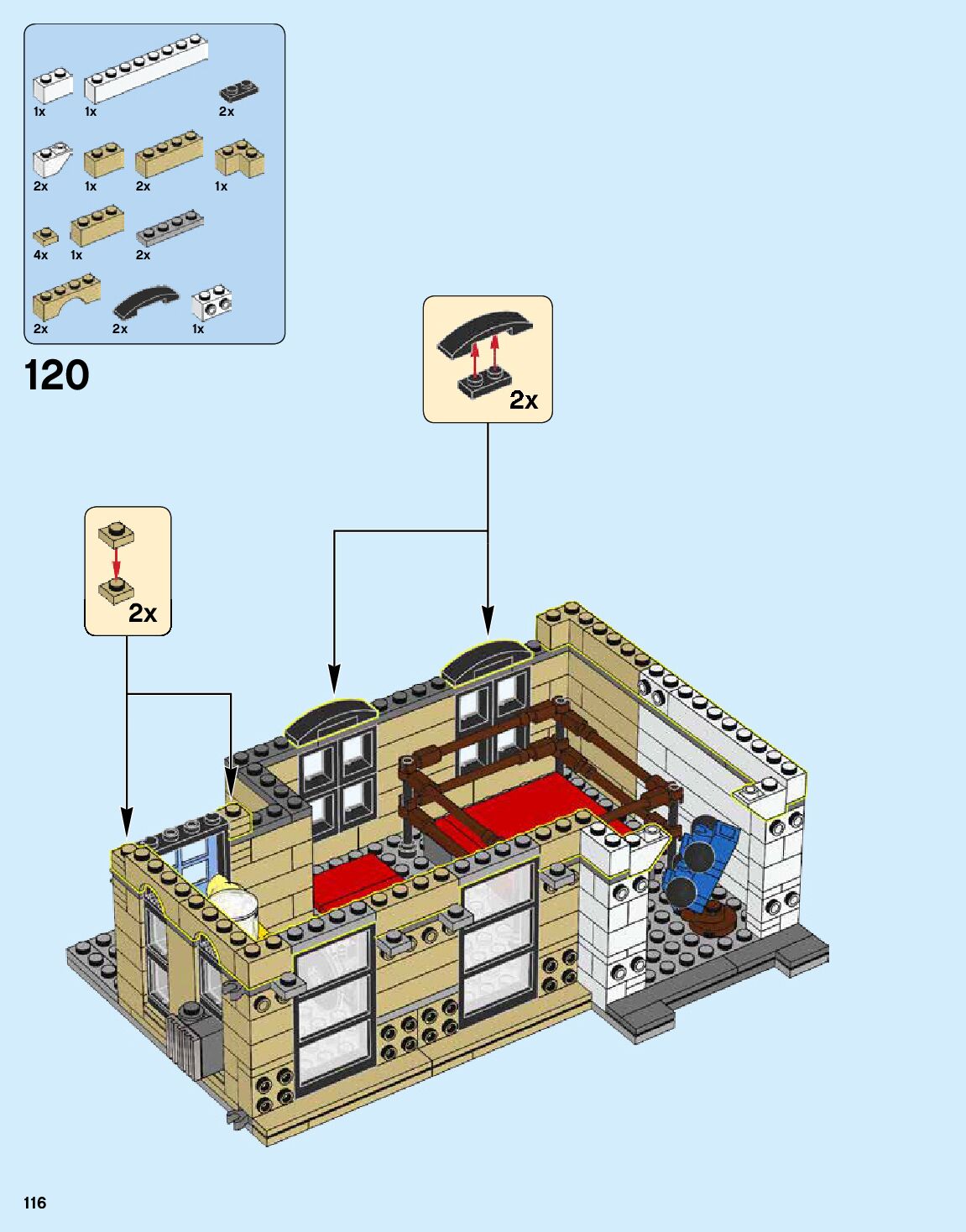 1x 1x 2x

2x 1x 2x 1x

4x 1x 2x

2x 2x 1x

120

2x

2x

116