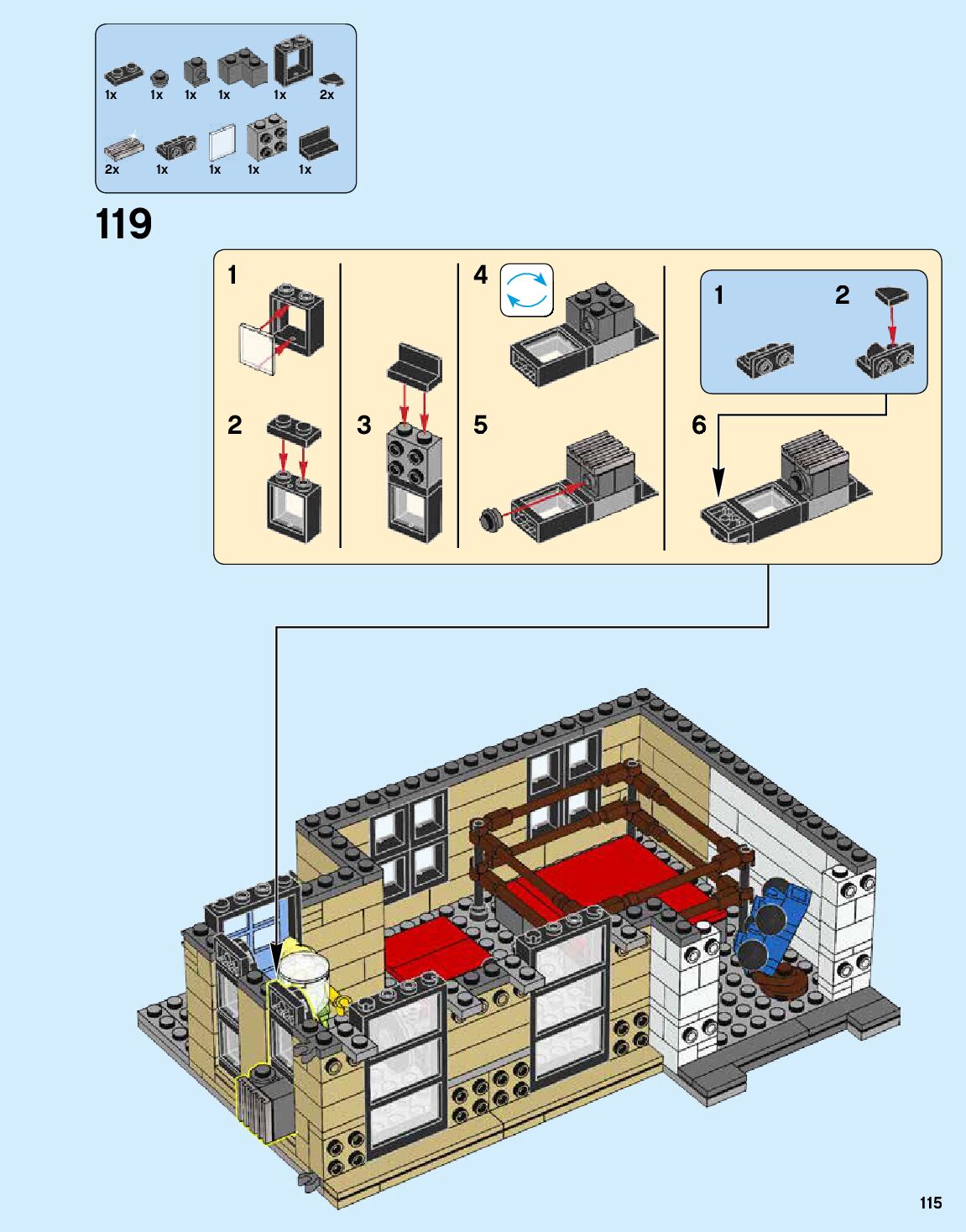 1x 1x 1x 1x 1x 2x

2x 1x 1x 1x 1x

119

1

2

3

4

5

1 2

6

115